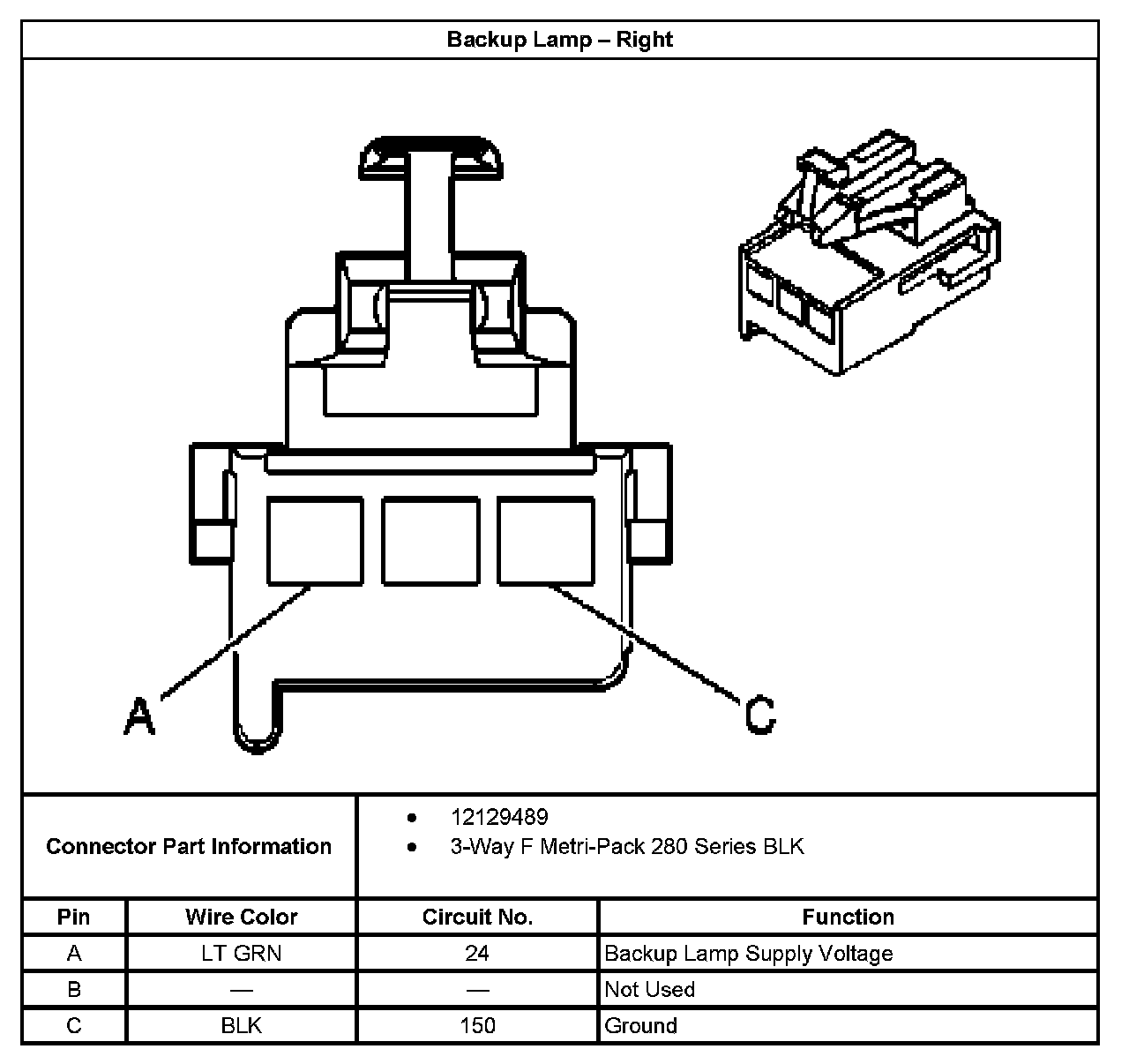 Backup Lamp – Right

A

C

Connector Part Information

- 12129489
- 3-Way F Metri-Pack 280 Series BLK

| Pin | Wire Color | Circuit No. | Function |
|---|---|---|---|
| A | LT GRN | 24 | Backup Lamp Supply Voltage |
| B | — | — | Not Used |
| C | BLK | 150 | Ground |