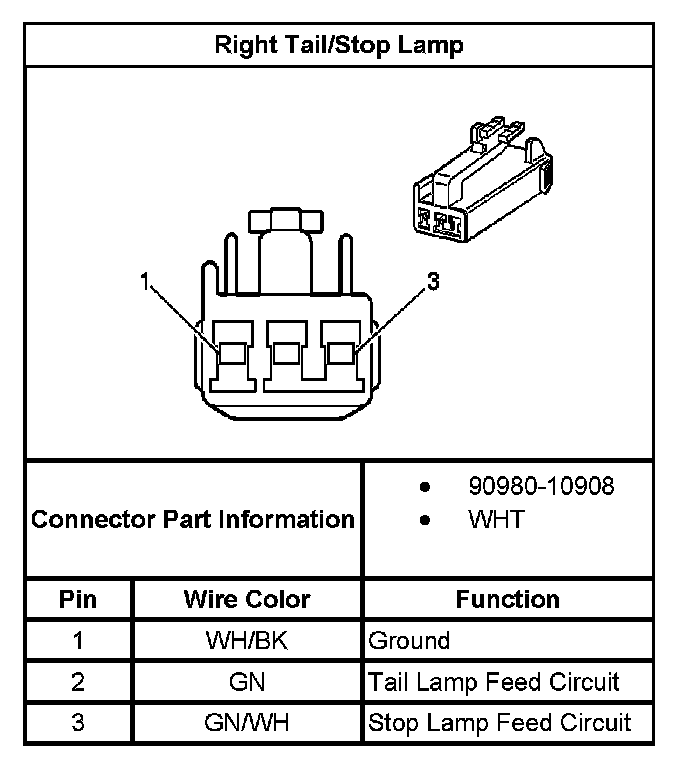 Right Tail/Stop Lamp

1

3

Connector Part Information

• 90980-10908
• WHT

| Pin | Wire Color | Function |
|---|---|---|
| 1 | WH/BK | Ground |
| 2 | GN | Tail Lamp Feed Circuit |
| 3 | GN/WH | Stop Lamp Feed Circuit |