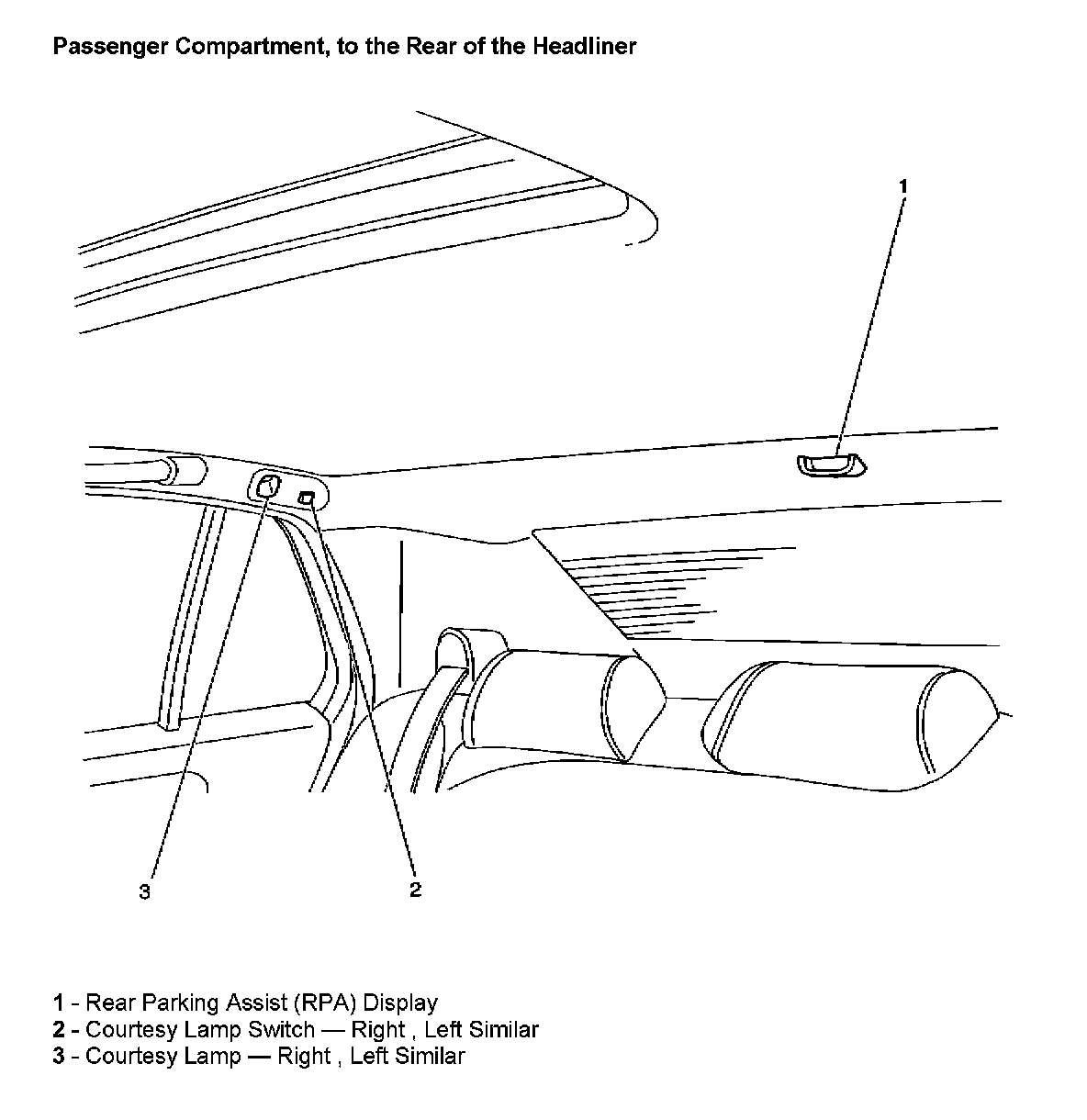 Passenger Compartment, to the Rear of the Headliner

1

3

2

1 - Rear Parking Assist (RPA) Display
2 - Courtesy Lamp Switch — Right , Left Similar
3 - Courtesy Lamp — Right , Left Similar