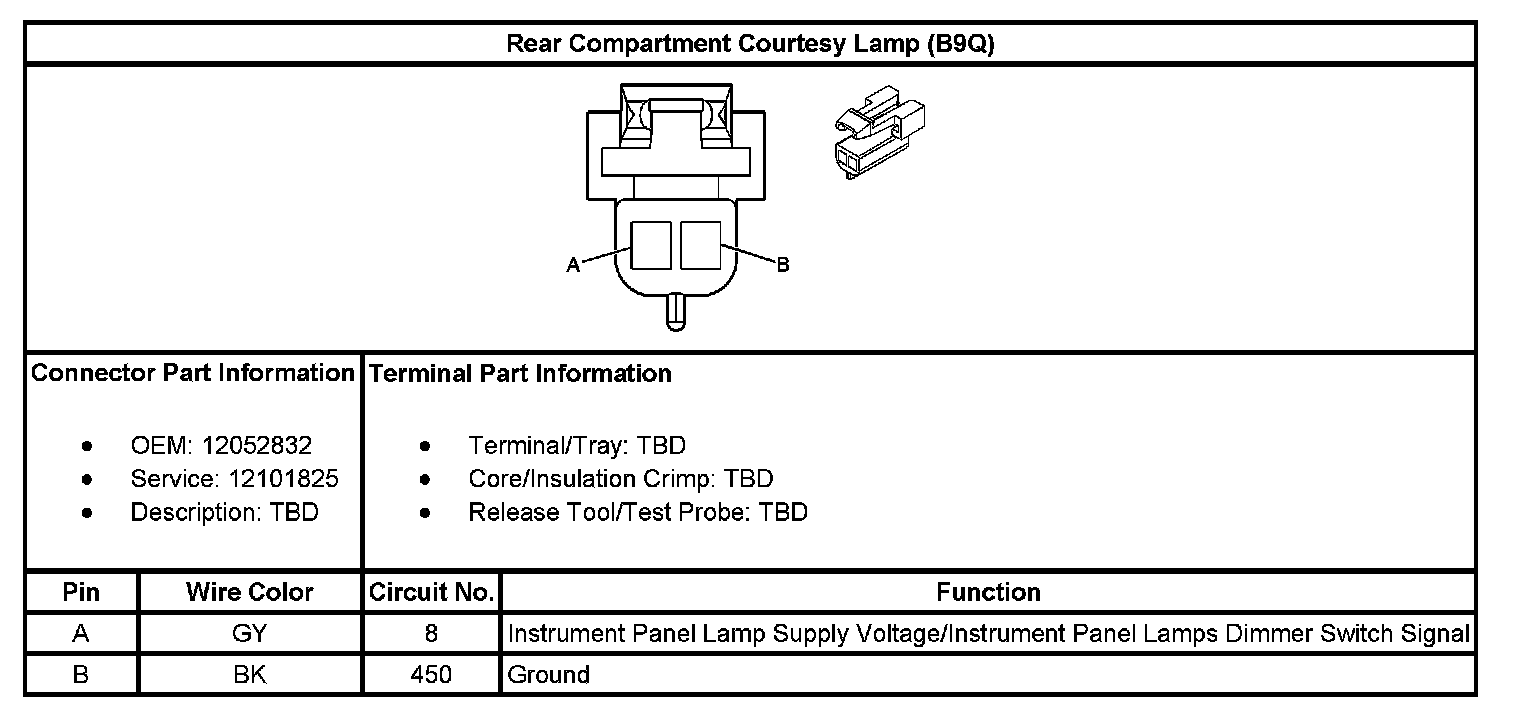 Rear Compartment Courtesy Lamp (B9Q)

A
B

Connector Part Information

- OEM: 12052832
- Service: 12101825
- Description: TBD

Terminal Part Information

- Terminal/Tray: TBD
- Core/Insulation Crimp: TBD
- Release Tool/Test Probe: TBD

| Pin | Wire Color | Circuit No. | Function |
|---|---|---|---|
| A | GY | 8 | Instrument Panel Lamp Supply Voltage/Instrument Panel Lamps Dimmer Switch Signal |
| B | BK | 450 | Ground |