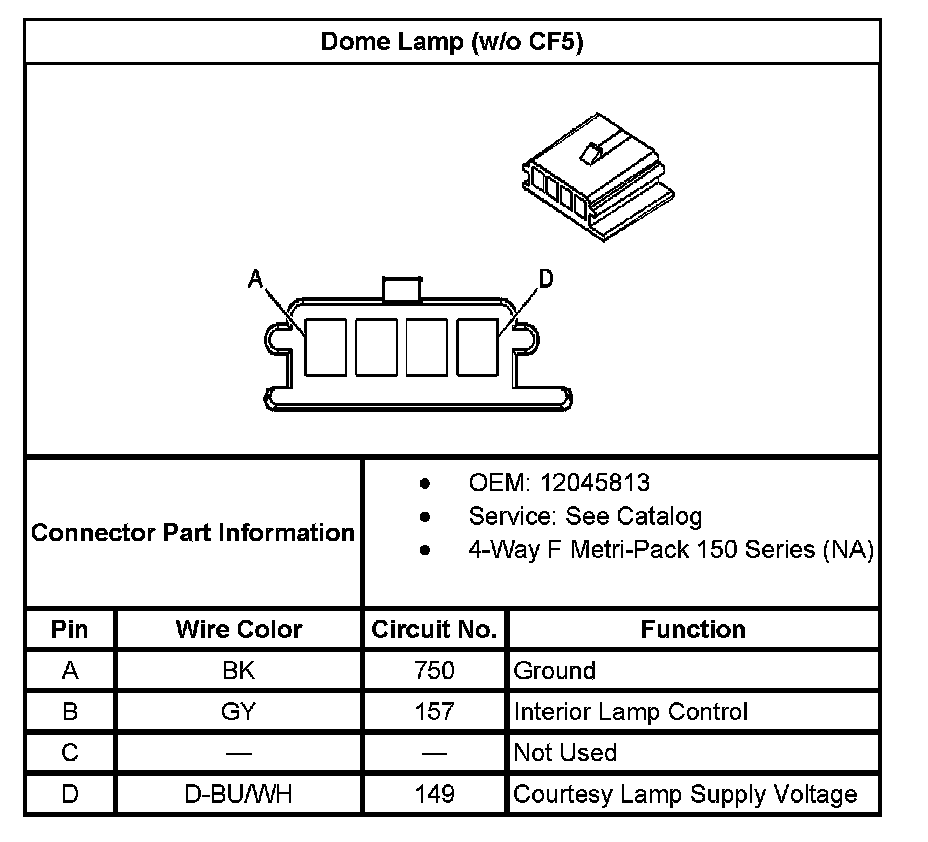 Dome Lamp (w/o CF5)

A

D

Connector Part Information

- OEM: 12045813
- Service: See Catalog
- 4-Way F Metri-Pack 150 Series (NA)

| Pin | Wire Color | Circuit No. | Function |
|---|---|---|---|
| A | BK | 750 | Ground |
| B | GY | 157 | Interior Lamp Control |
| C | — | — | Not Used |
| D | D-BU/WH | 149 | Courtesy Lamp Supply Voltage |