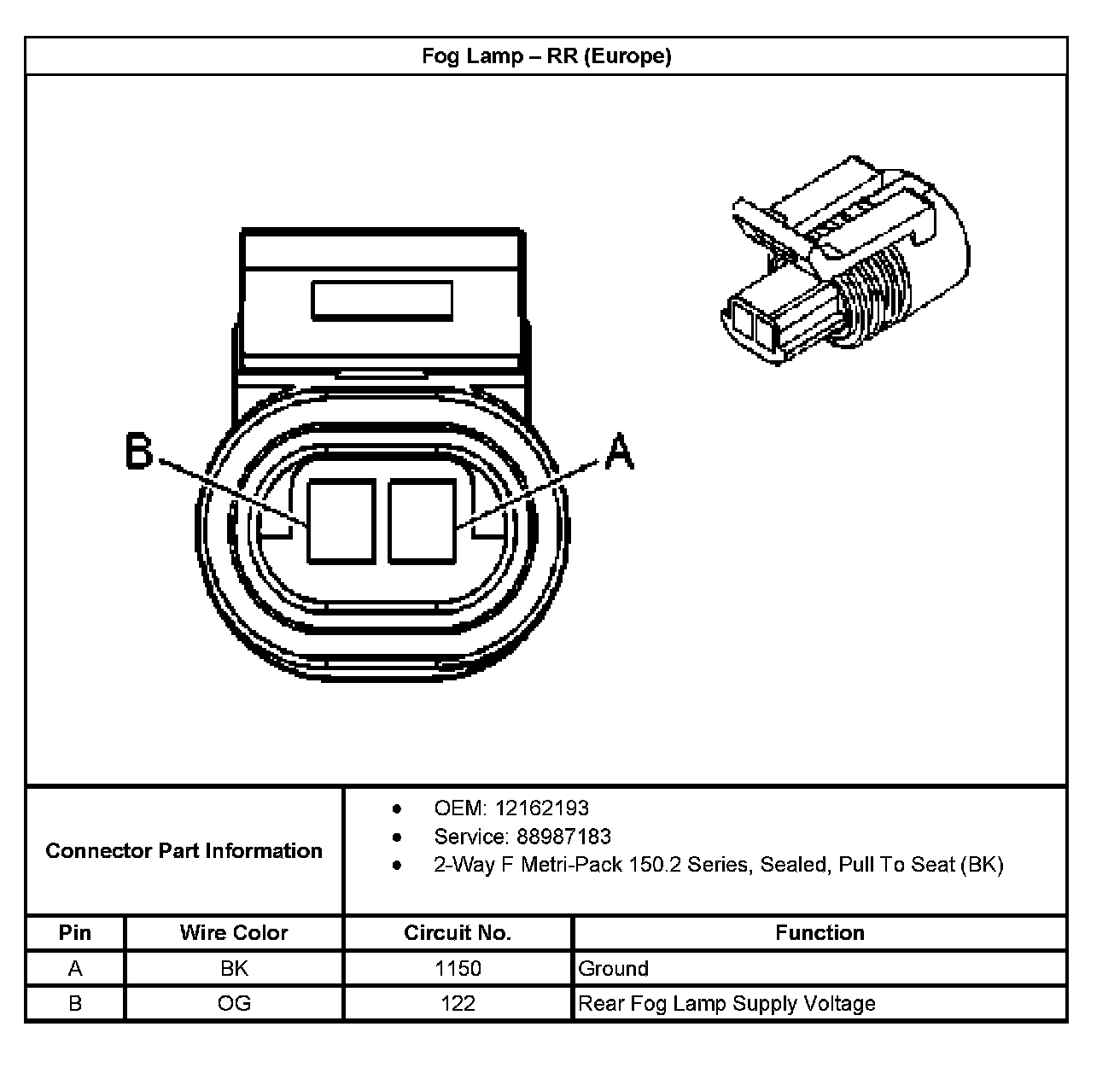 Fog Lamp – RR (Europe)

B

A

Connector Part Information

- OEM: 12162193
- Service: 88987183
- 2-Way F Metri-Pack 150.2 Series, Sealed, Pull To Seat (BK)

| Pin | Wire Color | Circuit No. | Function |
|---|---|---|---|
| A | BK | 1150 | Ground |
| B | OG | 122 | Rear Fog Lamp Supply Voltage |