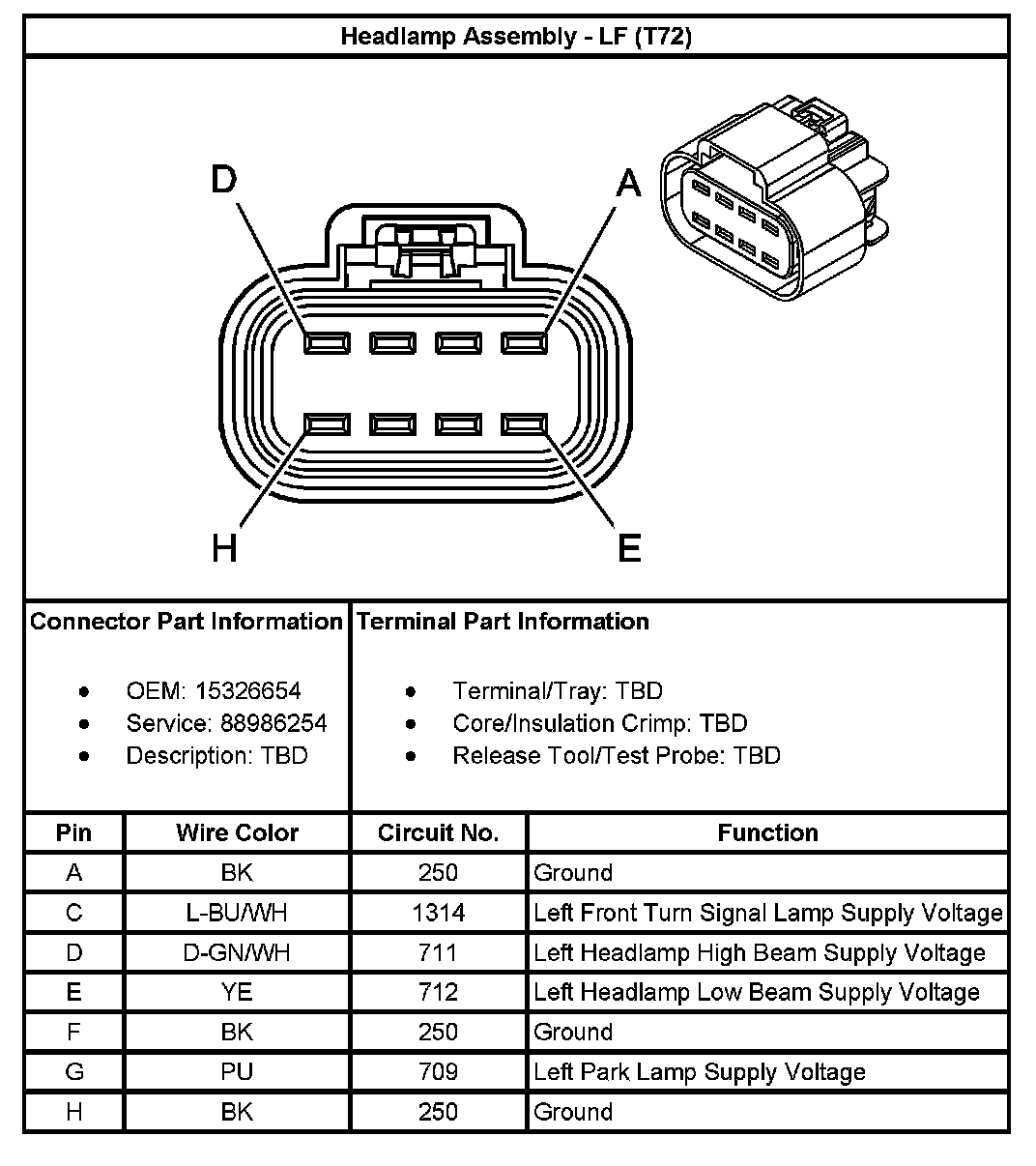 Headlamp Assembly - LF (T72)

D

A

H

E

Connector Part Information

- OEM: 15326654
- Service: 88986254
- Description: TBD

Terminal Part Information

- Terminal/Tray: TBD
- Core/Insulation Crimp: TBD
- Release Tool/Test Probe: TBD

| Pin | Wire Color | Circuit No. | Function |
|---|---|---|---|
| A | BK | 250 | Ground |
| C | L-BU/WH | 1314 | Left Front Turn Signal Lamp Supply Voltage |
| D | D-GN/WH | 711 | Left Headlamp High Beam Supply Voltage |
| E | YE | 712 | Left Headlamp Low Beam Supply Voltage |
| F | BK | 250 | Ground |
| G | PU | 709 | Left Park Lamp Supply Voltage |
| H | BK | 250 | Ground |