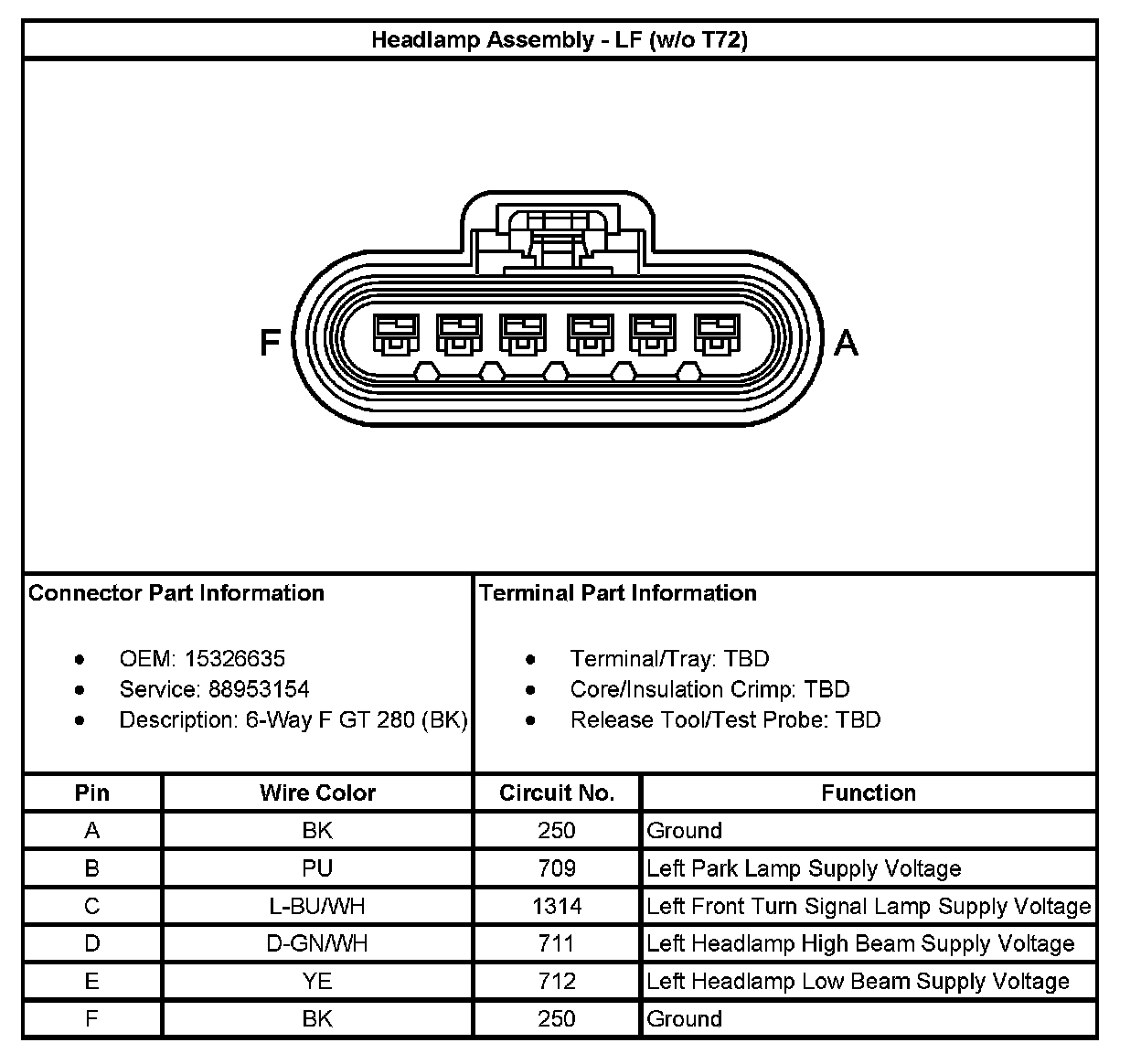 Headlamp Assembly - LF (w/o T72)

F

A

Connector Part Information

- OEM: 15326635
- Service: 88953154
- Description: 6-Way F GT 280 (BK)

Terminal Part Information

- Terminal/Tray: TBD
- Core/Insulation Crimp: TBD
- Release Tool/Test Probe: TBD

| Pin | Wire Color | Circuit No. | Function |
|---|---|---|---|
| A | BK | 250 | Ground |
| B | PU | 709 | Left Park Lamp Supply Voltage |
| C | L-BU/WH | 1314 | Left Front Turn Signal Lamp Supply Voltage |
| D | D-GN/WH | 711 | Left Headlamp High Beam Supply Voltage |
| E | YE | 712 | Left Headlamp Low Beam Supply Voltage |
| F | BK | 250 | Ground |