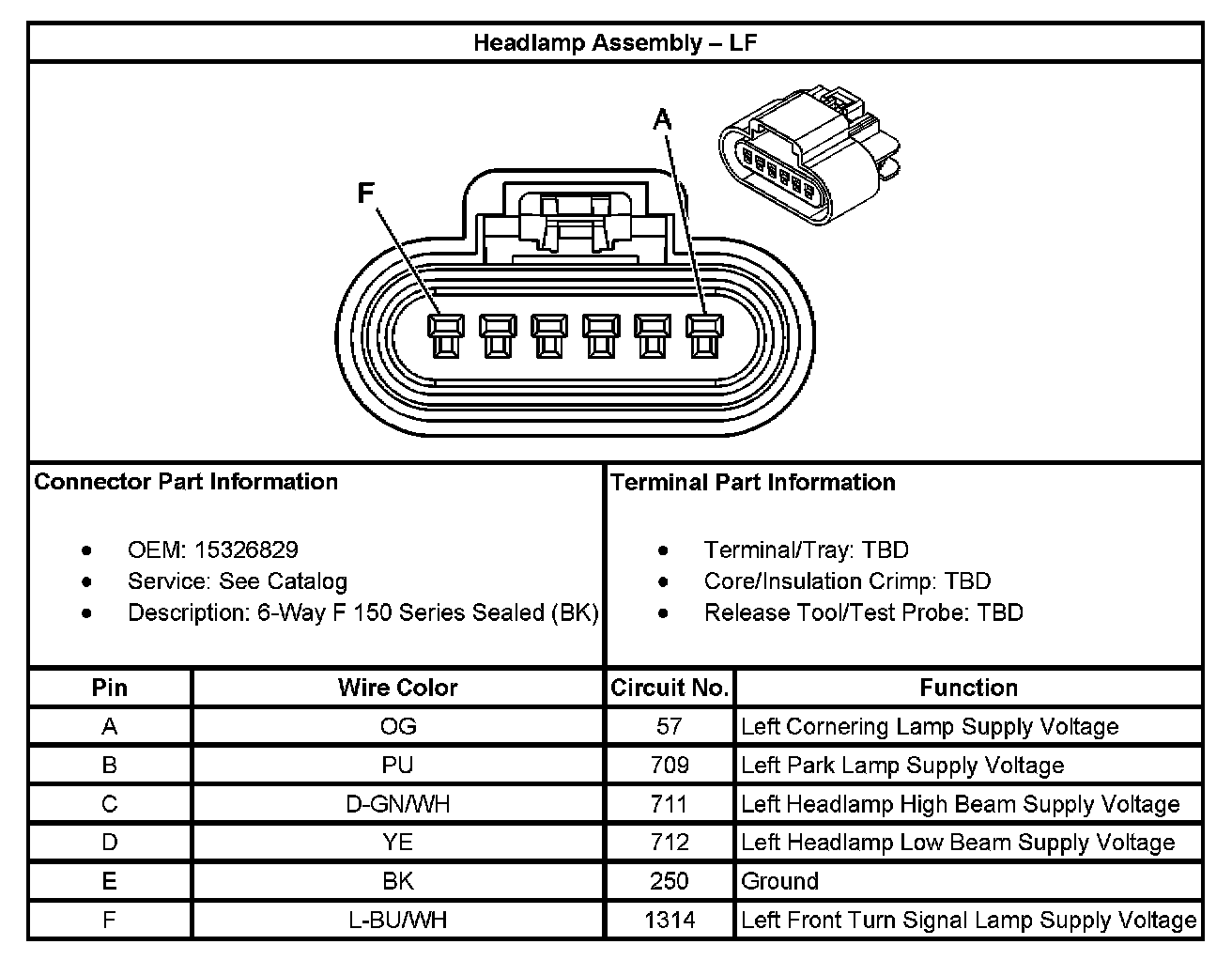 Headlamp Assembly – LF

A

F

Connector Part Information

- OEM: 15326829
- Service: See Catalog
- Description: 6-Way F 150 Series Sealed (BK)

Terminal Part Information

- Terminal/Tray: TBD
- Core/Insulation Crimp: TBD
- Release Tool/Test Probe: TBD

| Pin | Wire Color | Circuit No. | Function |
|---|---|---|---|
| A | OG | 57 | Left Cornering Lamp Supply Voltage |
| B | PU | 709 | Left Park Lamp Supply Voltage |
| C | D-GN/WH | 711 | Left Headlamp High Beam Supply Voltage |
| D | YE | 712 | Left Headlamp Low Beam Supply Voltage |
| E | BK | 250 | Ground |
| F | L-BU/WH | 1314 | Left Front Turn Signal Lamp Supply Voltage |