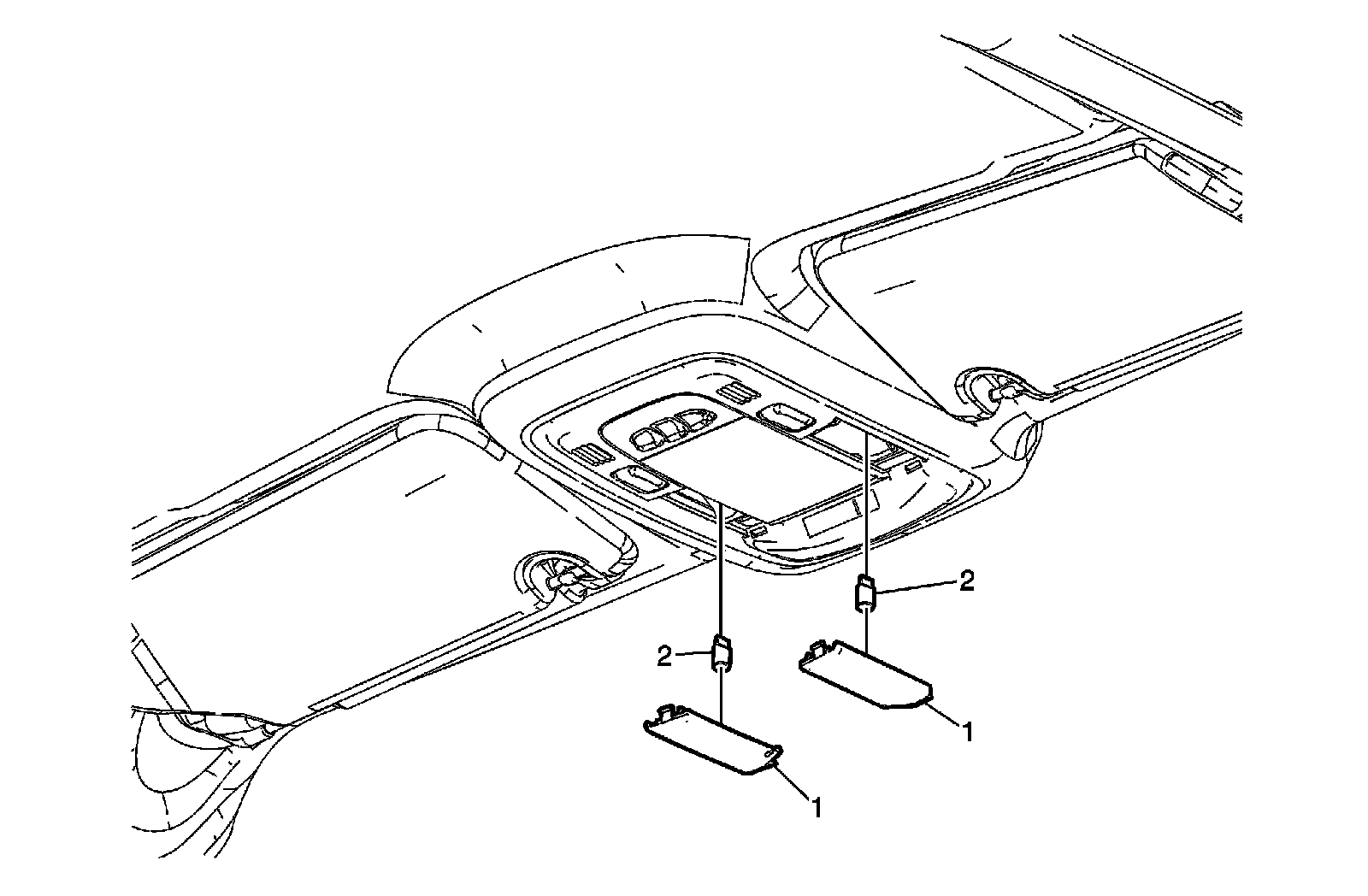 2
2
1
1