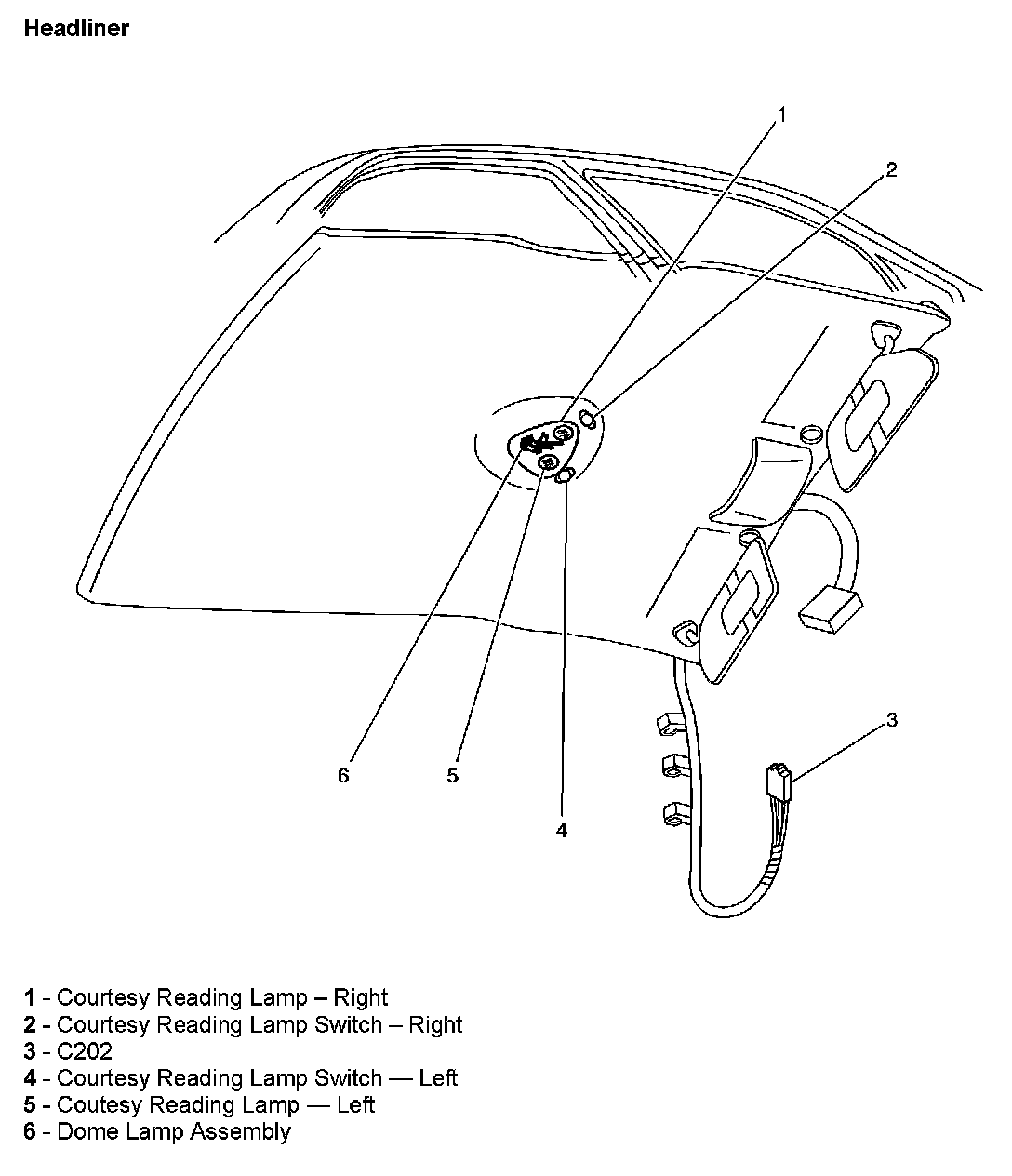 Headliner

1
2
3
6
5
4

1 - Courtesy Reading Lamp – Right
2 - Courtesy Reading Lamp Switch – Right
3 - C202
4 - Courtesy Reading Lamp Switch — Left
5 - Coutesy Reading Lamp — Left
6 - Dome Lamp Assembly