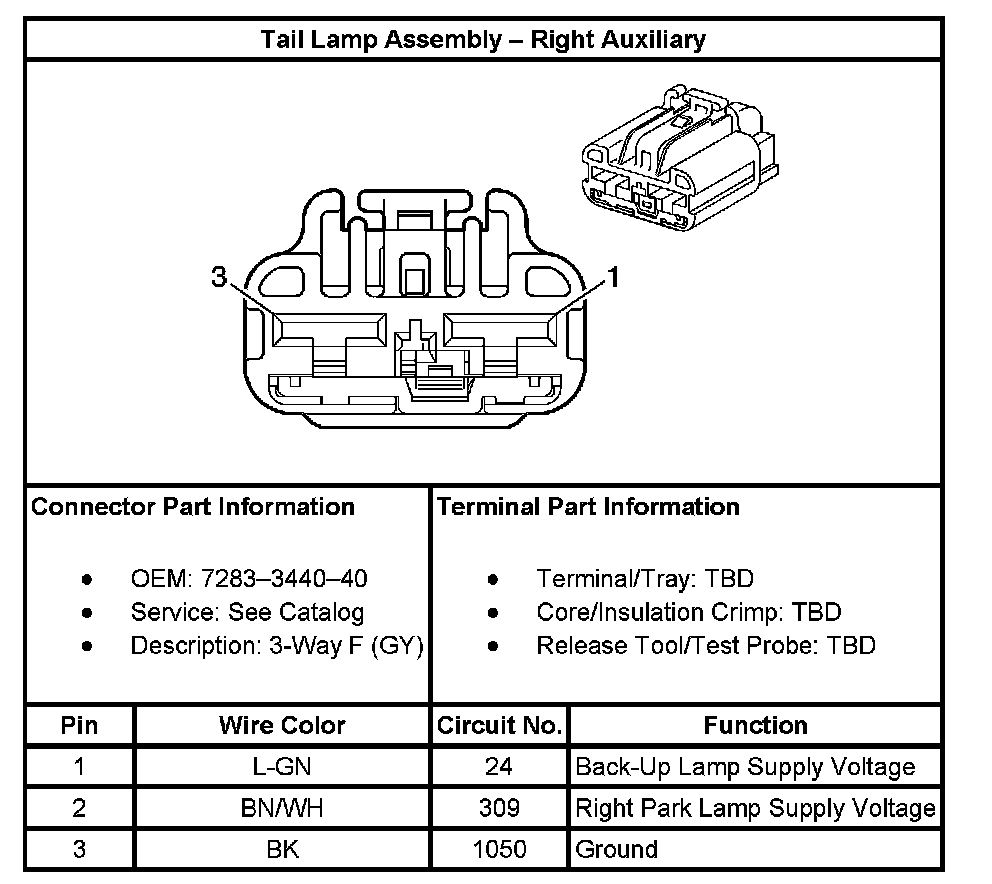 Tail Lamp Assembly – Right Auxiliary

3

1

Connector Part Information

- OEM: 7283–3440–40
- Service: See Catalog
- Description: 3-Way F (GY)

Terminal Part Information

- Terminal/Tray: TBD
- Core/Insulation Crimp: TBD
- Release Tool/Test Probe: TBD

| Pin | Wire Color | Circuit No. | Function |
|---|---|---|---|
| 1 | L-GN | 24 | Back-Up Lamp Supply Voltage |
| 2 | BN/WH | 309 | Right Park Lamp Supply Voltage |
| 3 | BK | 1050 | Ground |