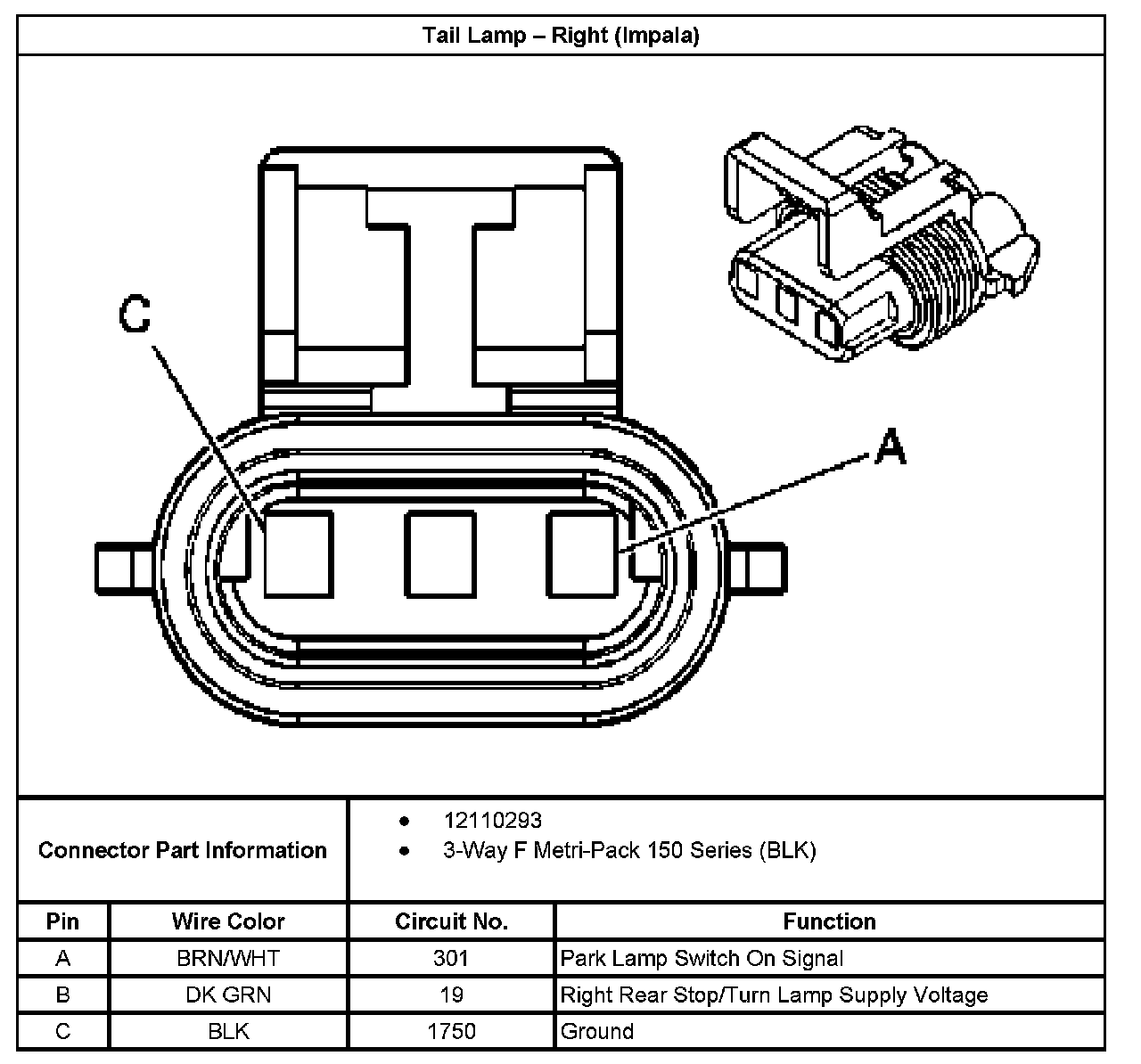 Tail Lamp – Right (Impala)

C

A

Connector Part Information

• 12110293
• 3-Way F Metri-Pack 150 Series (BLK)

| Pin | Wire Color | Circuit No. | Function |
|---|---|---|---|
| A | BRN/WHT | 301 | Park Lamp Switch On Signal |
| B | DK GRN | 19 | Right Rear Stop/Turn Lamp Supply Voltage |
| C | BLK | 1750 | Ground |