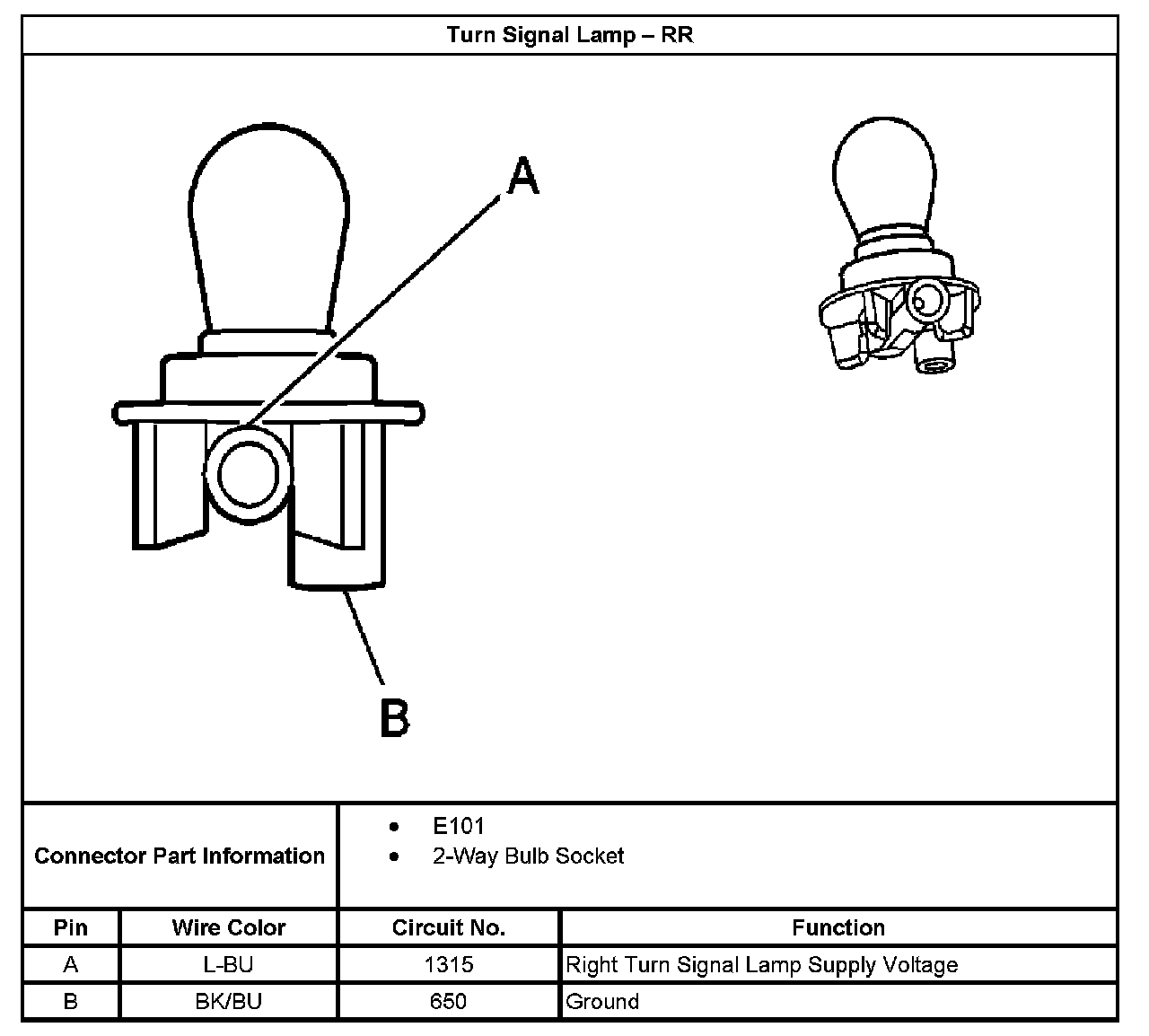 Turn Signal Lamp – RR

A

B

Connector Part Information
• E101
• 2-Way Bulb Socket

| Pin | Wire Color | Circuit No. | Function |
|---|---|---|---|
| A | L-BU | 1315 | Right Turn Signal Lamp Supply Voltage |
| B | BK/BU | 650 | Ground |