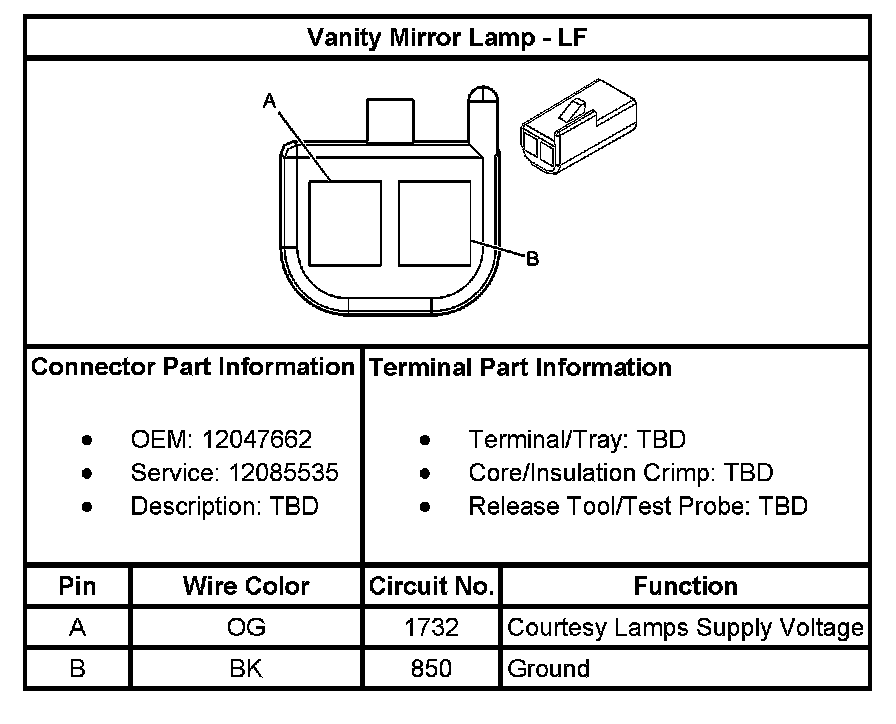 Vanity Mirror Lamp - LF

A

B

Connector Part Information

- OEM: 12047662
- Service: 12085535
- Description: TBD

Terminal Part Information

- Terminal/Tray: TBD
- Core/Insulation Crimp: TBD
- Release Tool/Test Probe: TBD

| Pin | Wire Color | Circuit No. | Function |
|---|---|---|---|
| A | OG | 1732 | Courtesy Lamps Supply Voltage |
| B | BK | 850 | Ground |