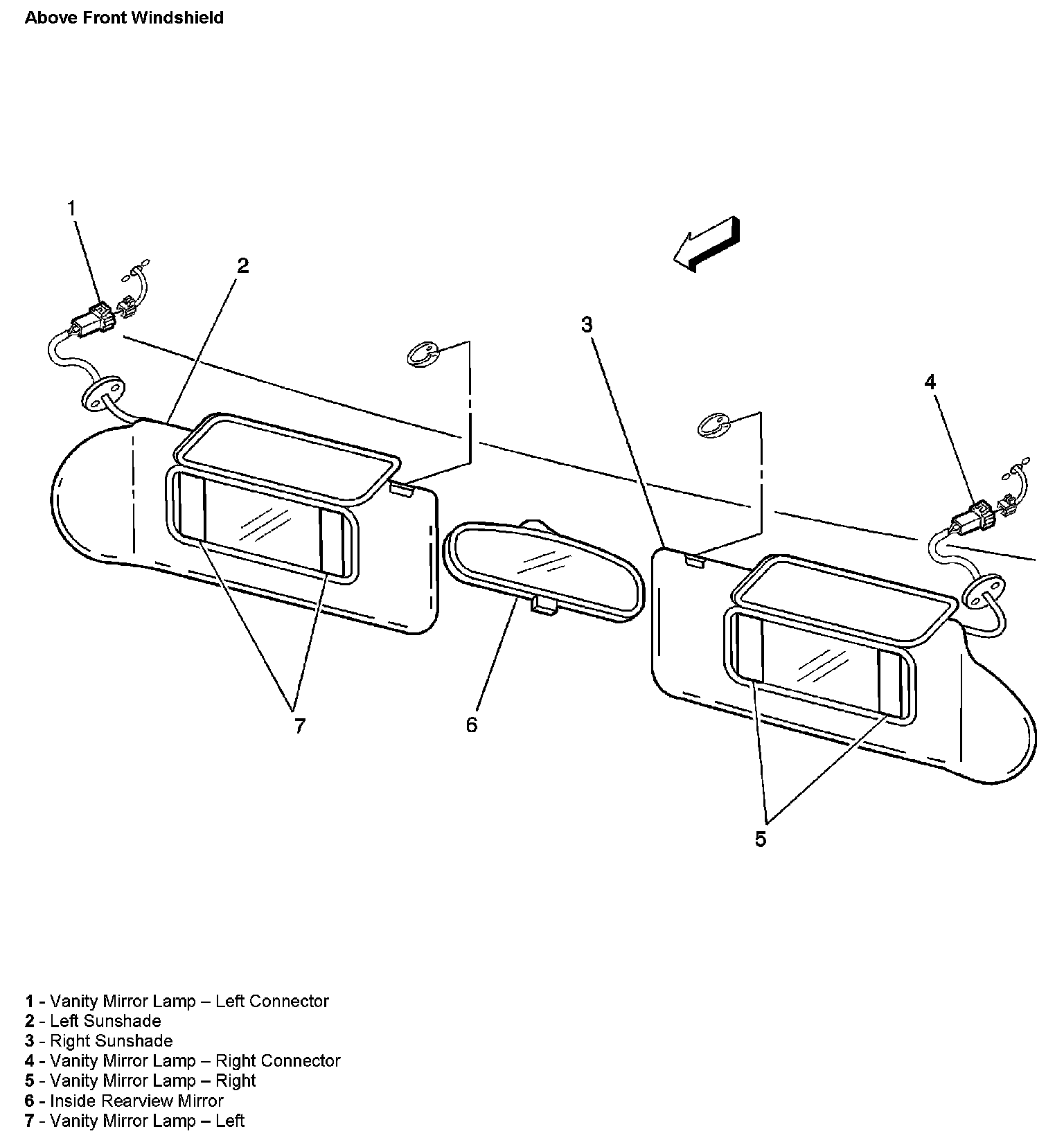 Above Front Windshield

1

2

3

4

7

6

5

1 - Vanity Mirror Lamp – Left Connector
2 - Left Sunshade
3 - Right Sunshade
4 - Vanity Mirror Lamp – Right Connector
5 - Vanity Mirror Lamp – Right
6 - Inside Rearview Mirror
7 - Vanity Mirror Lamp – Left