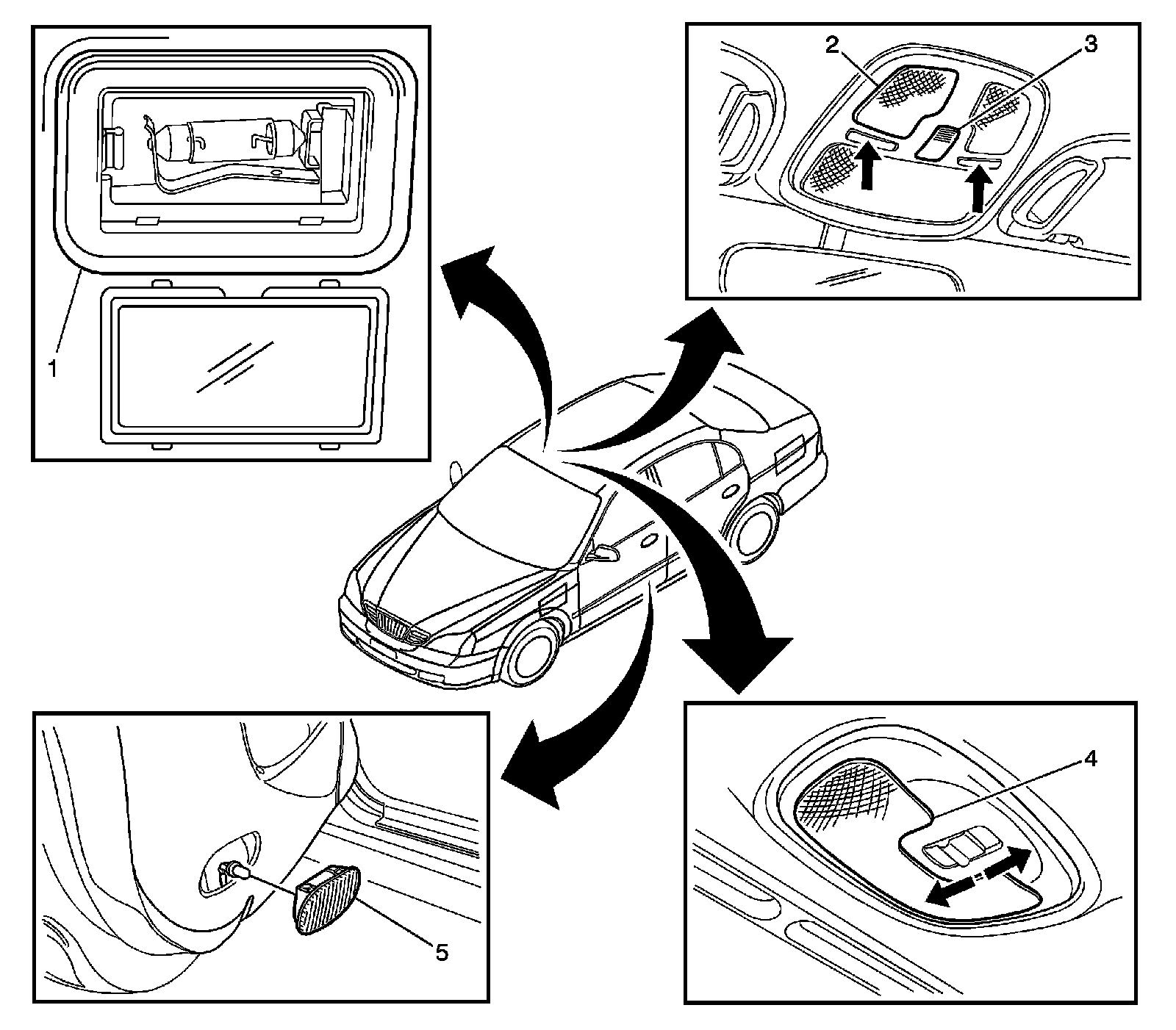 1

2

3

4

5