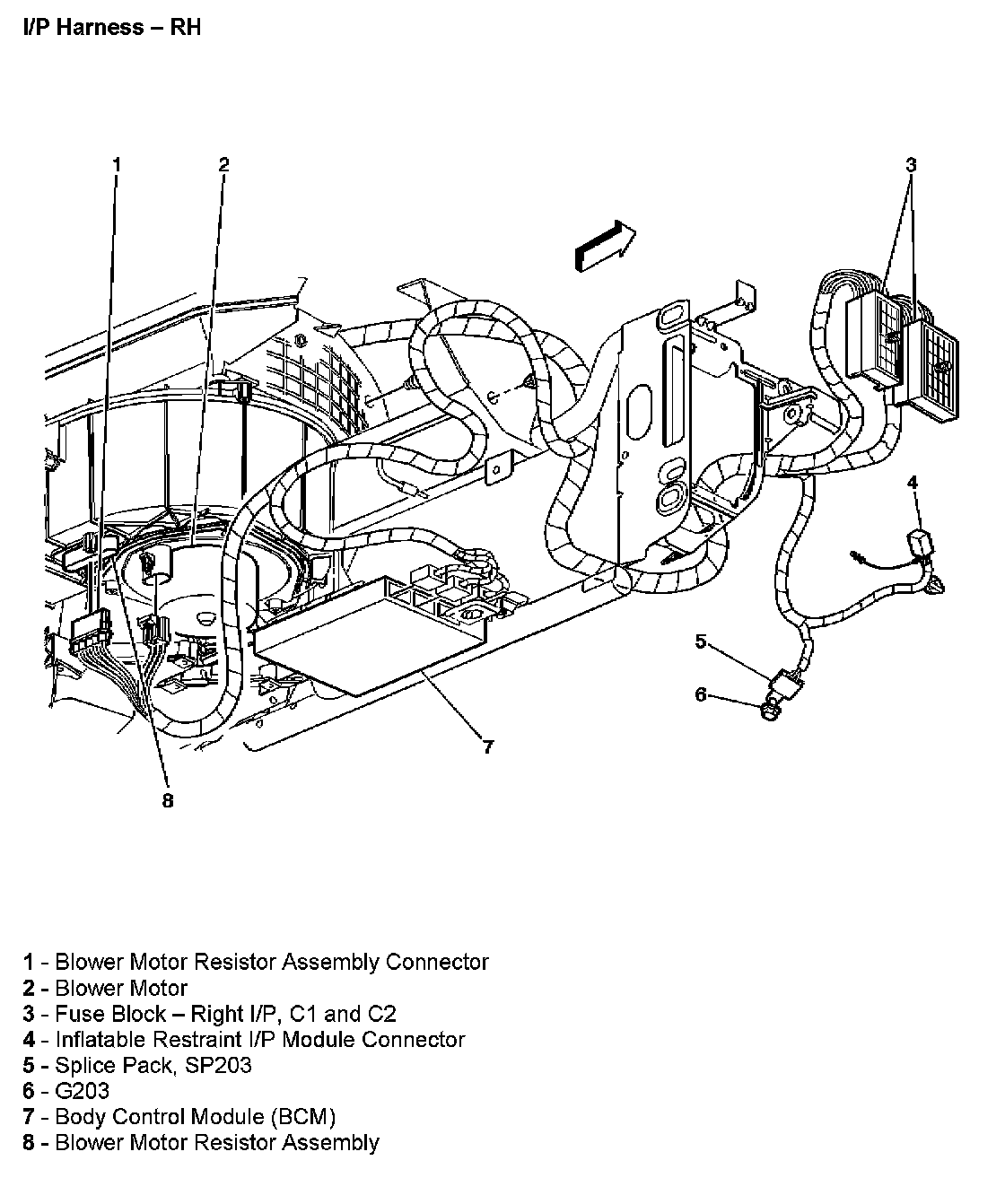 I/P Harness – RH

1

2

3

4

5

6

7

8

1 - Blower Motor Resistor Assembly Connector
2 - Blower Motor
3 - Fuse Block – Right I/P, C1 and C2
4 - Inflatable Restraint I/P Module Connector
5 - Splice Pack, SP203
6 - G203
7 - Body Control Module (BCM)
8 - Blower Motor Resistor Assembly