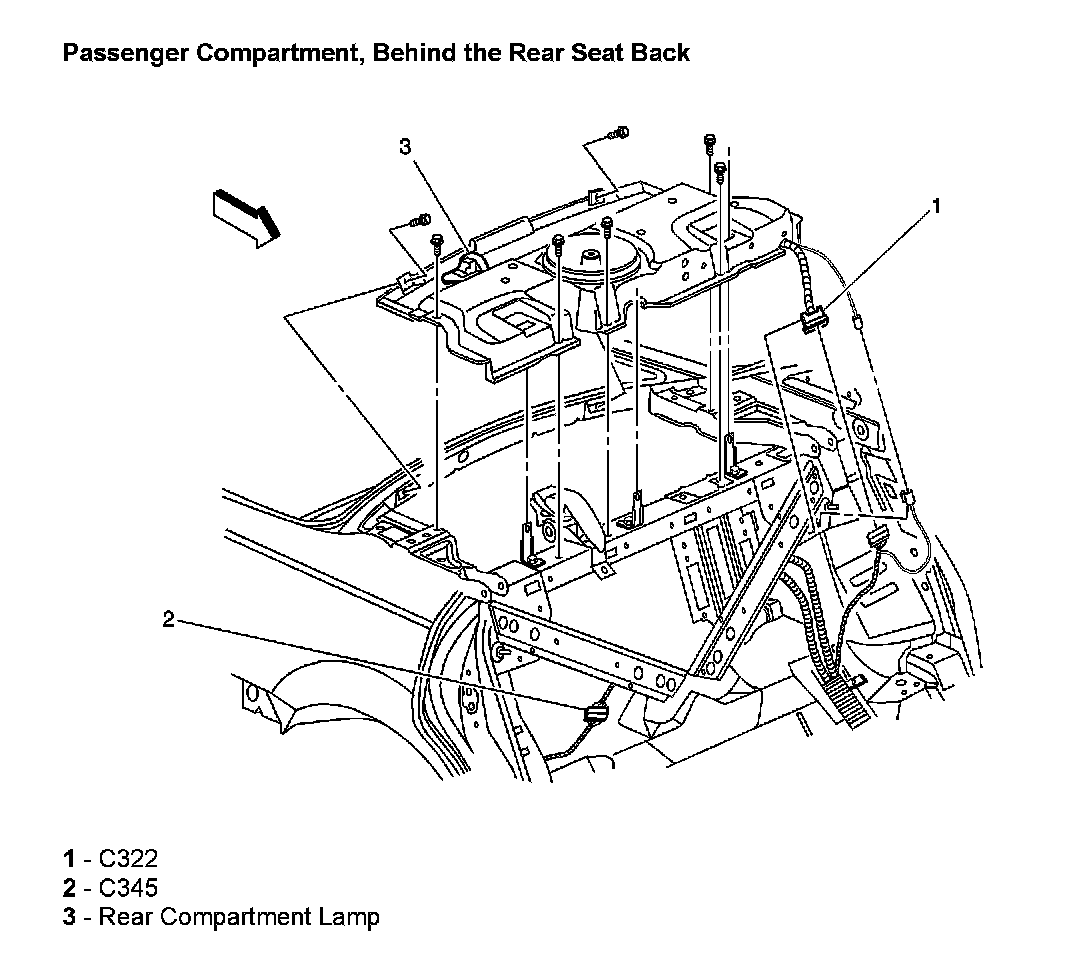 Passenger Compartment, Behind the Rear Seat Back

3

1

2

1 - C322
2 - C345
3 - Rear Compartment Lamp