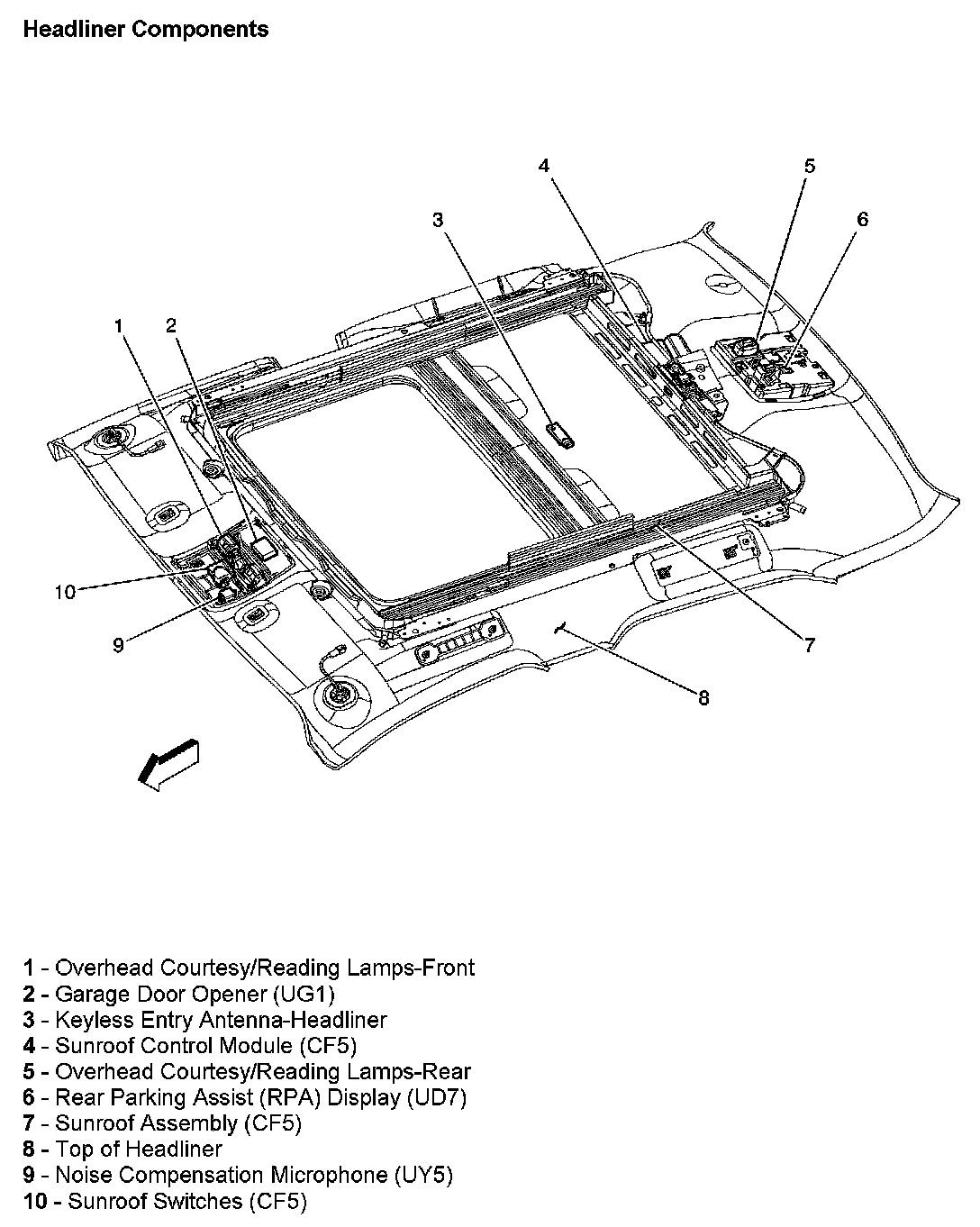 Headliner Components

4
5
3
6
1
2
10
9
7
8

1 - Overhead Courtesy/Reading Lamps-Front
2 - Garage Door Opener (UG1)
3 - Keyless Entry Antenna-Headliner
4 - Sunroof Control Module (CF5)
5 - Overhead Courtesy/Reading Lamps-Rear
6 - Rear Parking Assist (RPA) Display (UD7)
7 - Sunroof Assembly (CF5)
8 - Top of Headliner
9 - Noise Compensation Microphone (UY5)
10 - Sunroof Switches (CF5)