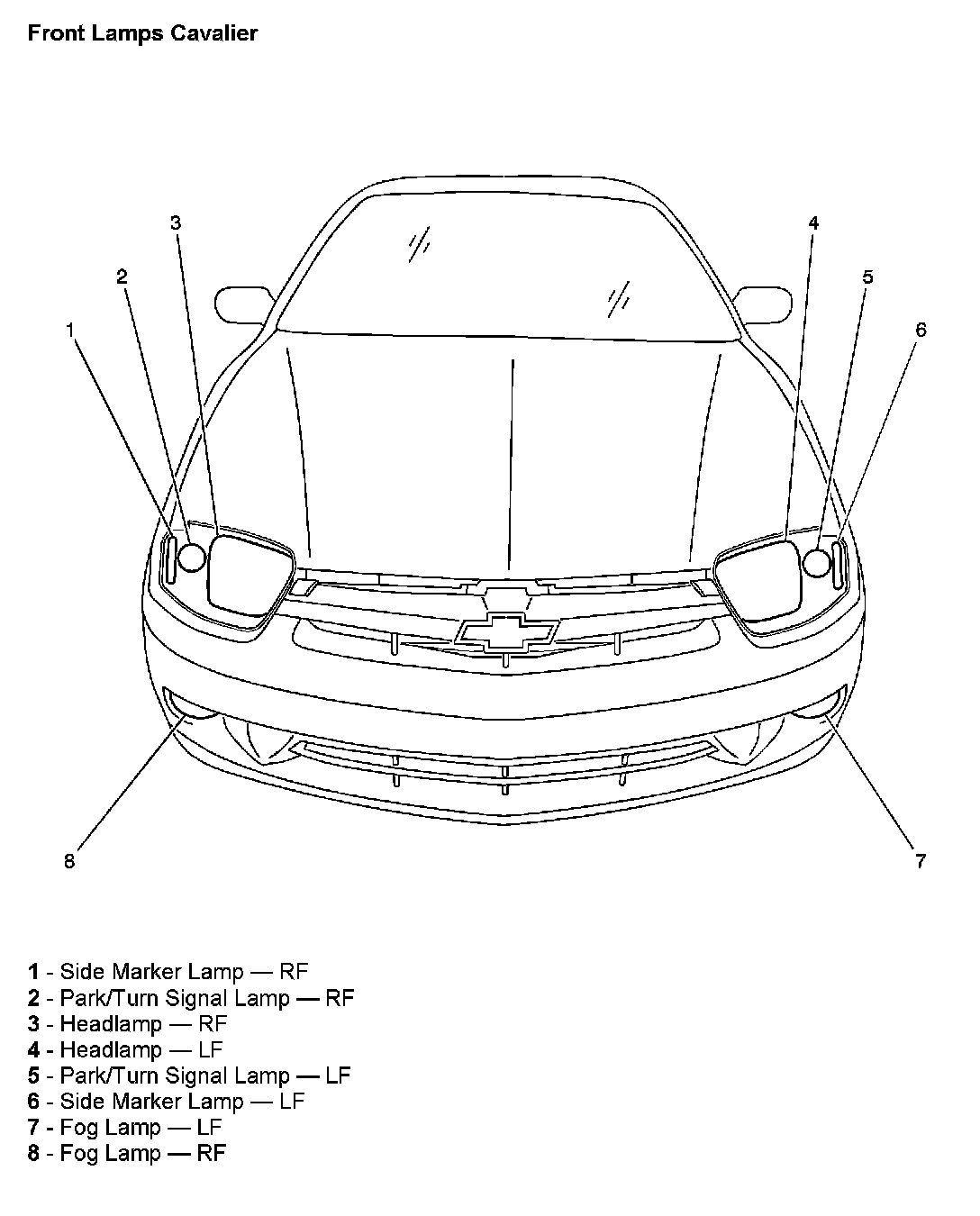 Front Lamps Cavalier

3
2
1
4
5
6
8
7

1 - Side Marker Lamp — RF
2 - Park/Turn Signal Lamp — RF
3 - Headlamp — RF
4 - Headlamp — LF
5 - Park/Turn Signal Lamp — LF
6 - Side Marker Lamp — LF
7 - Fog Lamp — LF
8 - Fog Lamp — RF