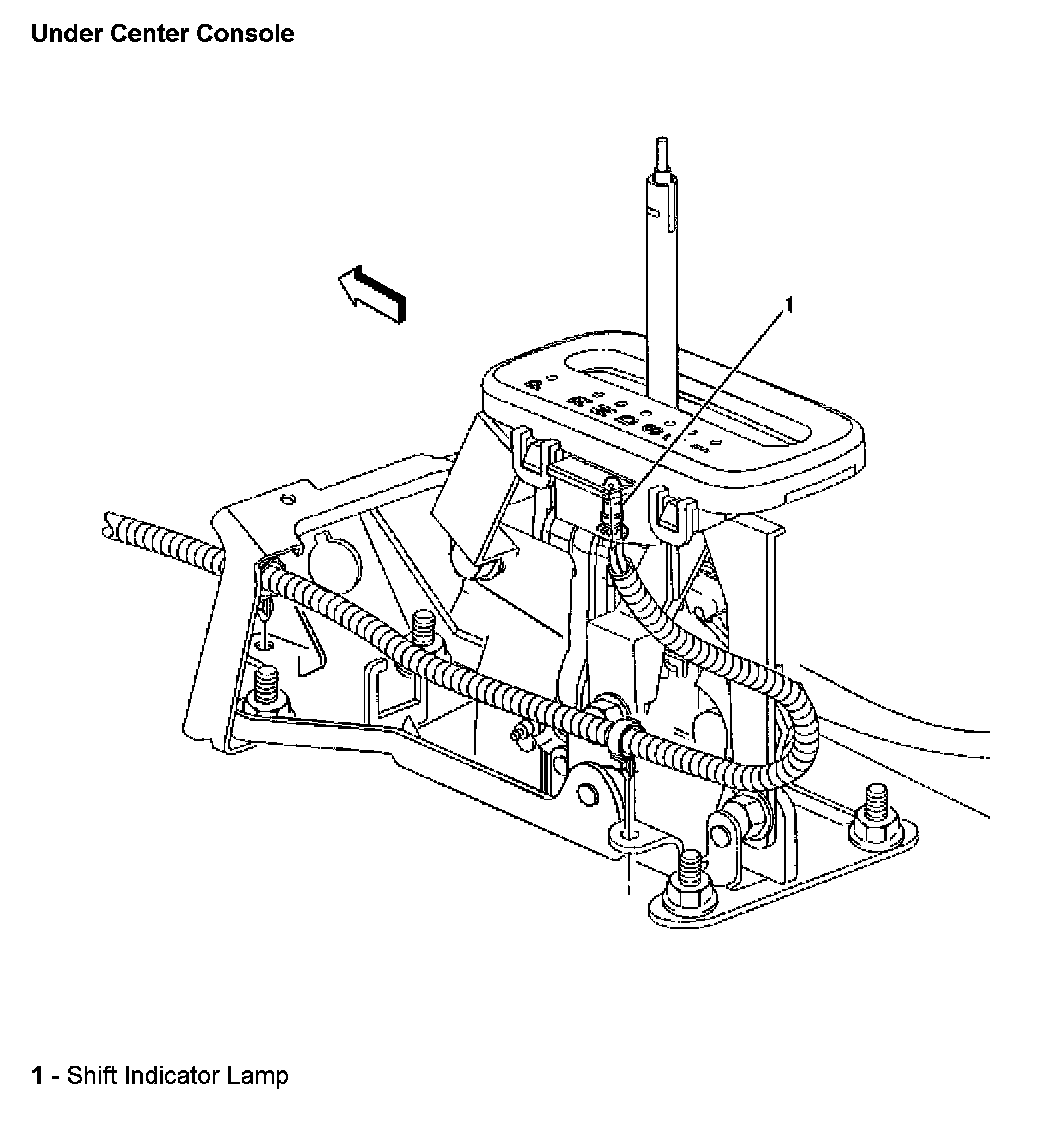 Under Center Console

1

1 - Shift Indicator Lamp