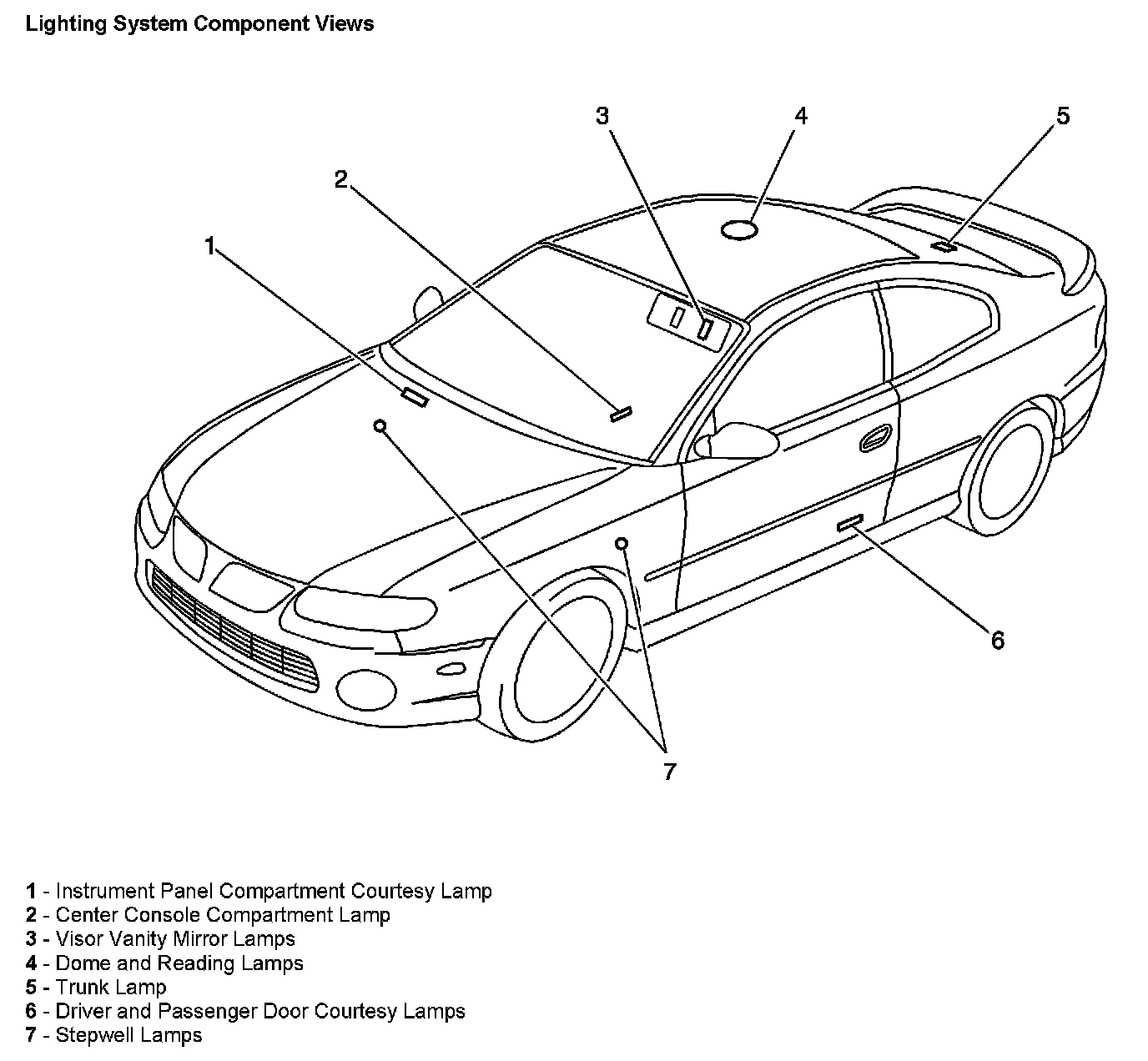 Lighting System Component Views

3
4
5
2
1
6
7

1 - Instrument Panel Compartment Courtesy Lamp
2 - Center Console Compartment Lamp
3 - Visor Vanity Mirror Lamps
4 - Dome and Reading Lamps
5 - Trunk Lamp
6 - Driver and Passenger Door Courtesy Lamps
7 - Stepwell Lamps