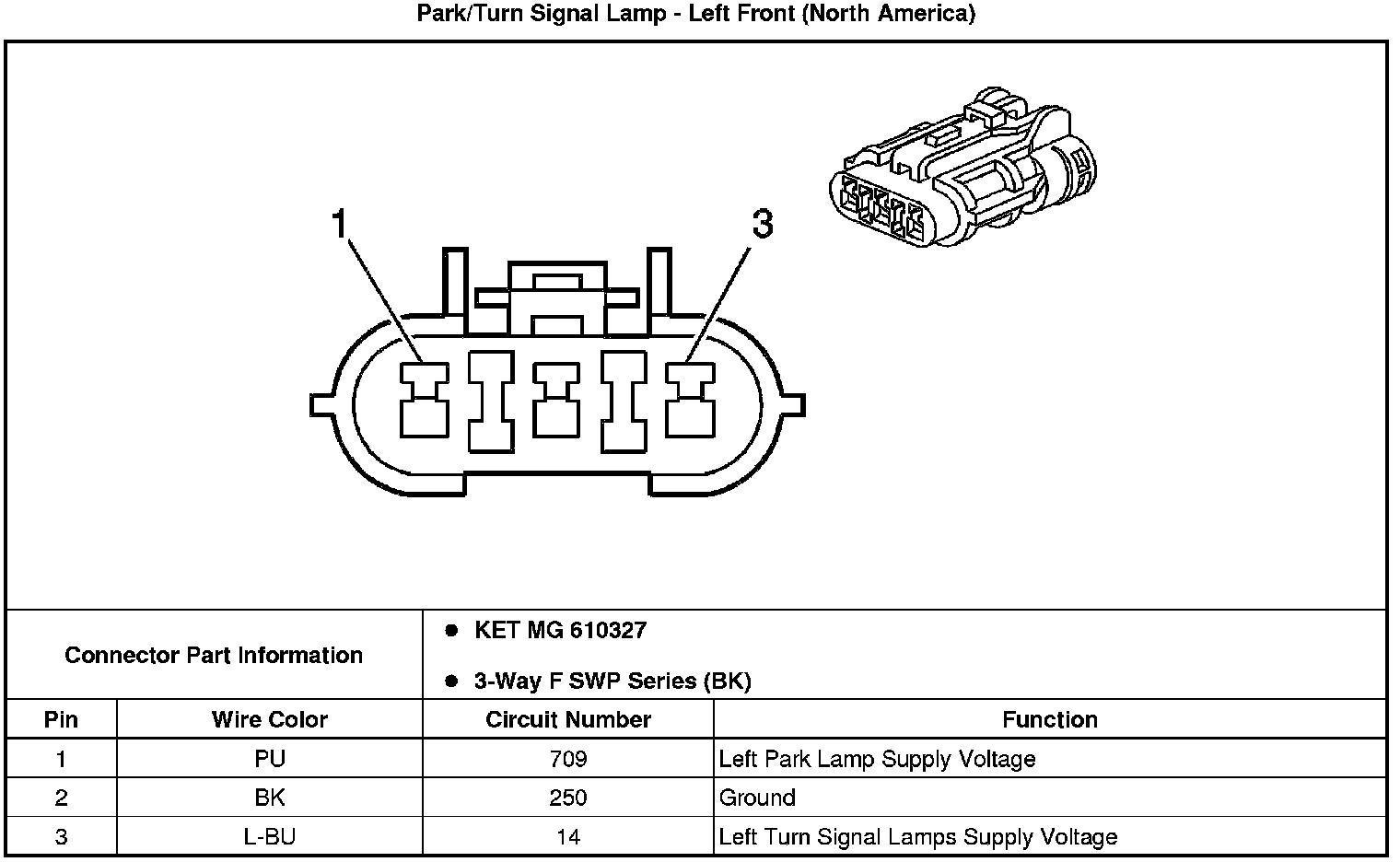 Park/Turn Signal Lamp - Left Front (North America)

1

3

Connector Part Information

- KET MG 610327
- 3-Way F SWP Series (BK)

| Pin | Wire Color | Circuit Number | Function |
|---|---|---|---|
| 1 | PU | 709 | Left Park Lamp Supply Voltage |
| 2 | BK | 250 | Ground |
| 3 | L-BU | 14 | Left Turn Signal Lamps Supply Voltage |