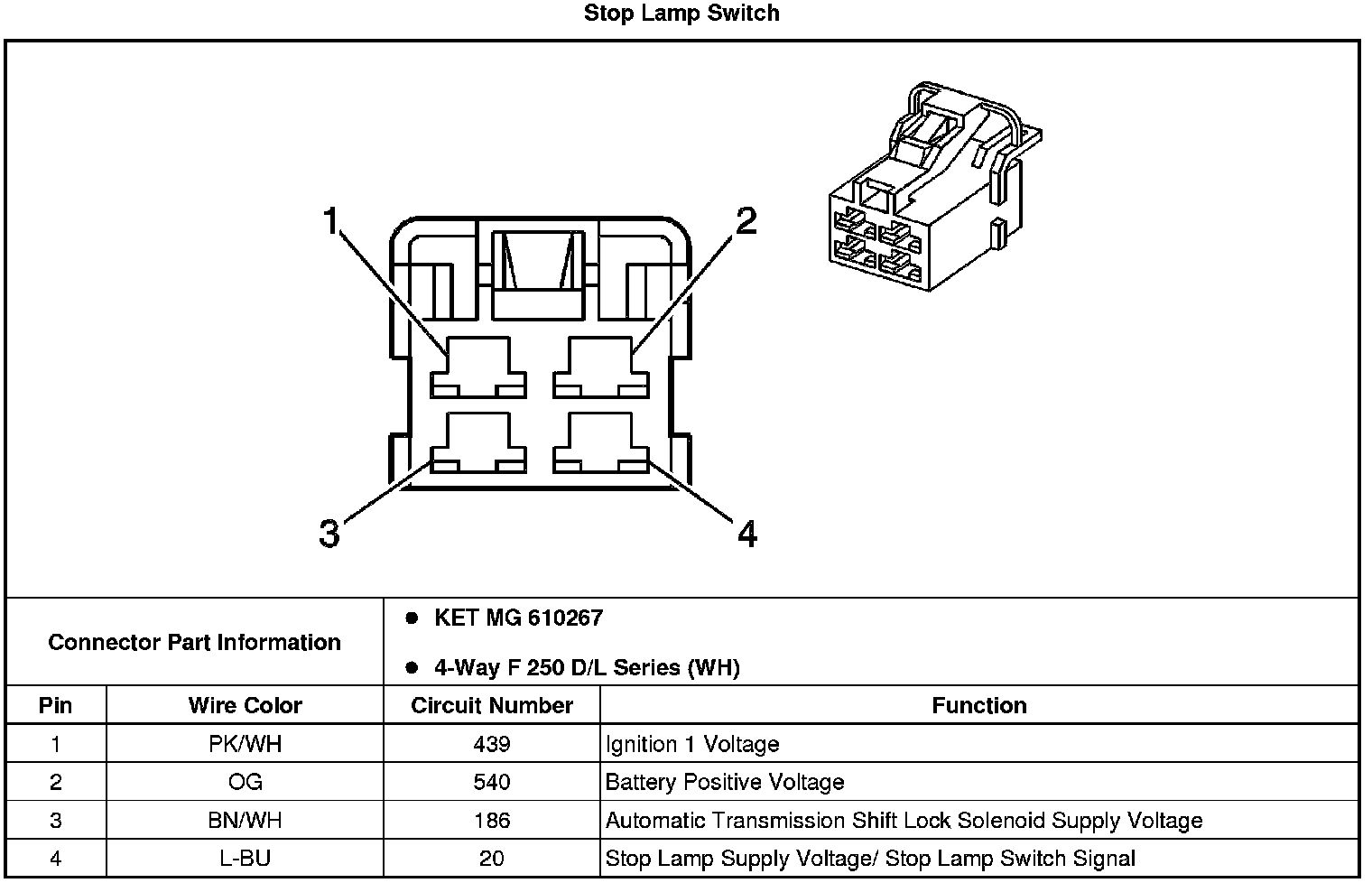 Stop Lamp Switch

1
2
3
4

Connector Part Information

- KET MG 610267
- 4-Way F 250 D/L Series (WH)

| Pin | Wire Color | Circuit Number | Function |
|---|---|---|---|
| 1 | PK/WH | 439 | Ignition 1 Voltage |
| 2 | OG | 540 | Battery Positive Voltage |
| 3 | BN/WH | 186 | Automatic Transmission Shift Lock Solenoid Supply Voltage |
| 4 | L-BU | 20 | Stop Lamp Supply Voltage/ Stop Lamp Switch Signal |