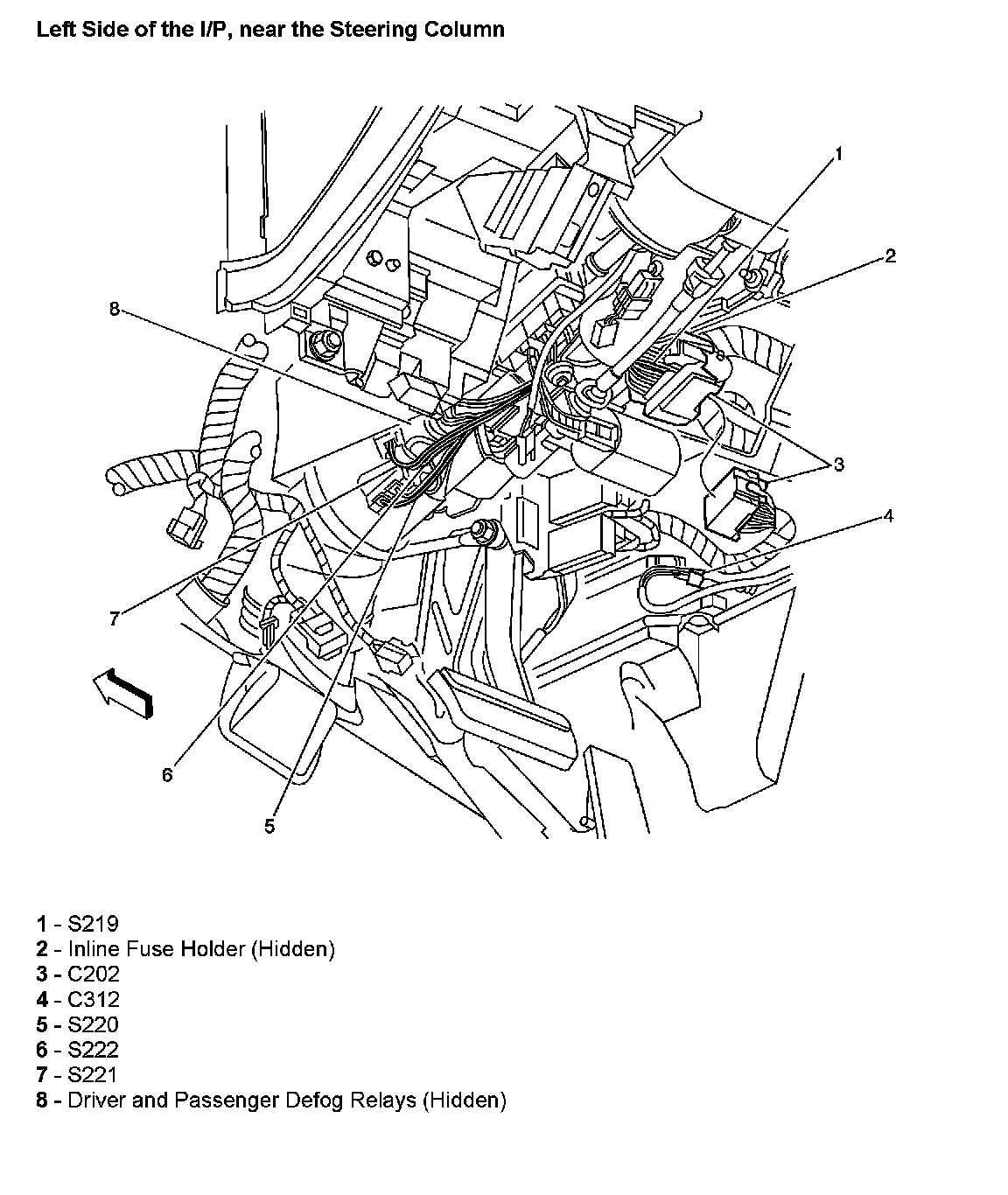 Left Side of the I/P, near the Steering Column

1

2

8

3

4

7

6

5

1 - S219
2 - Inline Fuse Holder (Hidden)
3 - C202
4 - C312
5 - S220
6 - S222
7 - S221
8 - Driver and Passenger Defog Relays (Hidden)