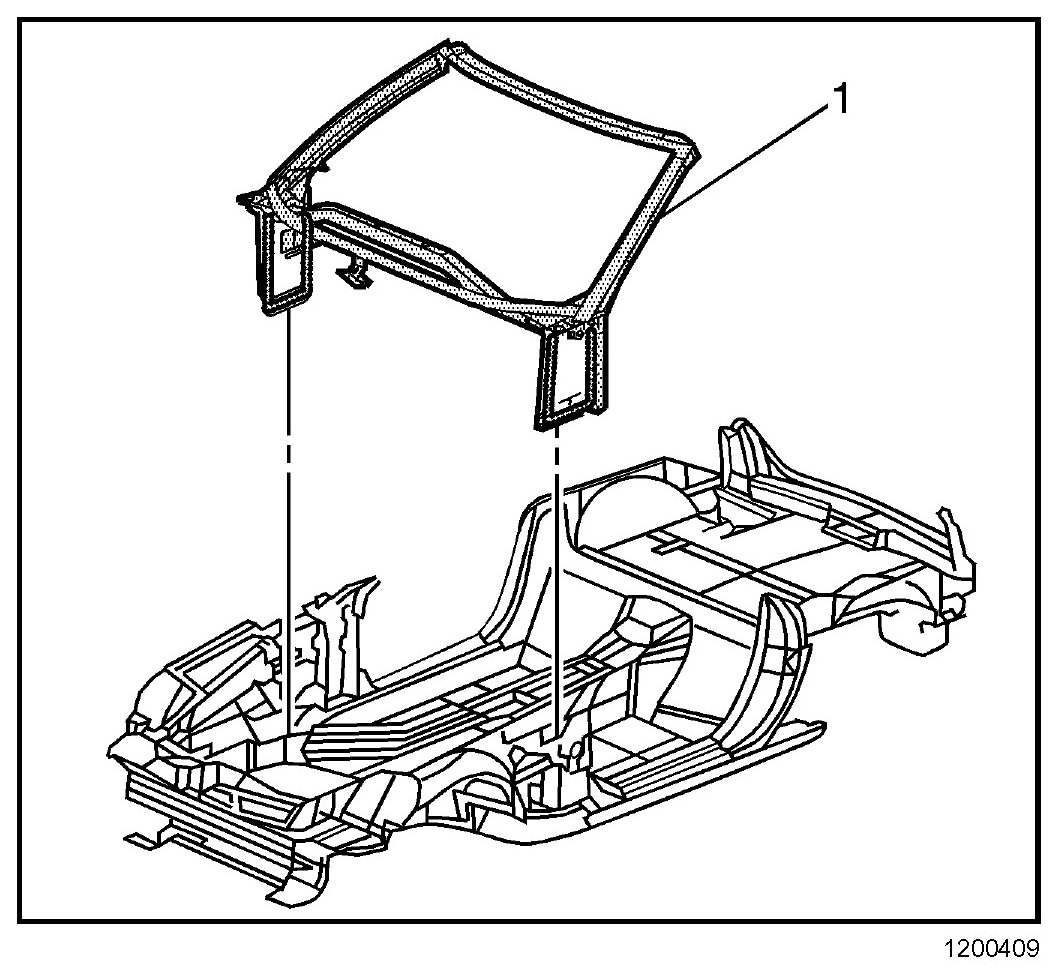 1

1200409