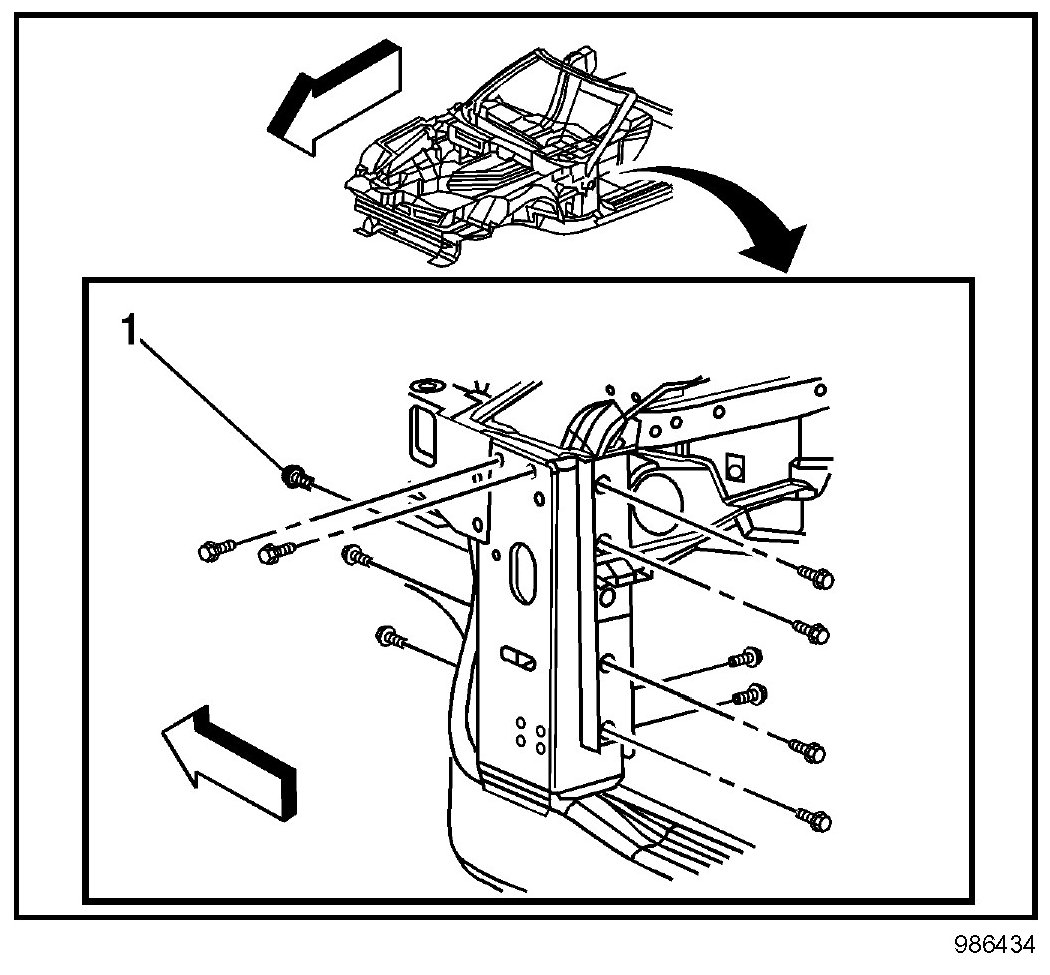 1

986434