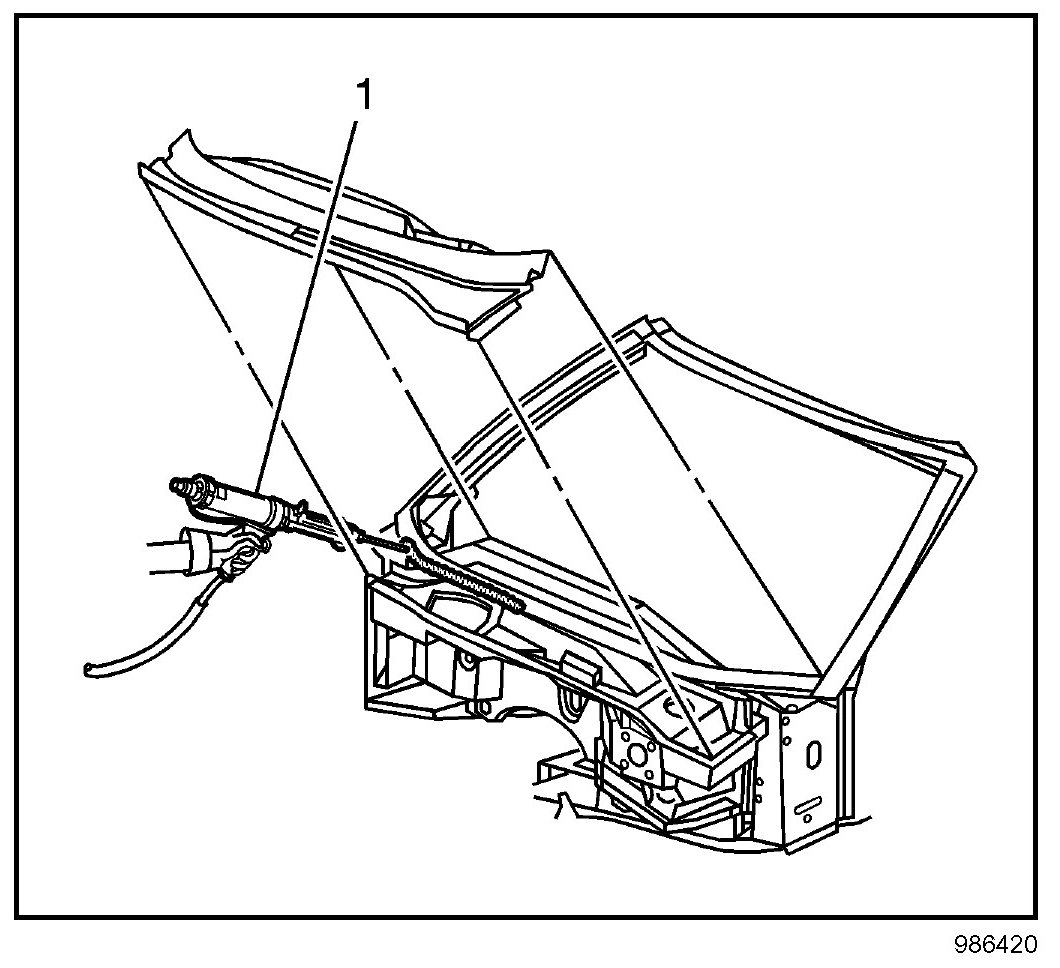 1

986420