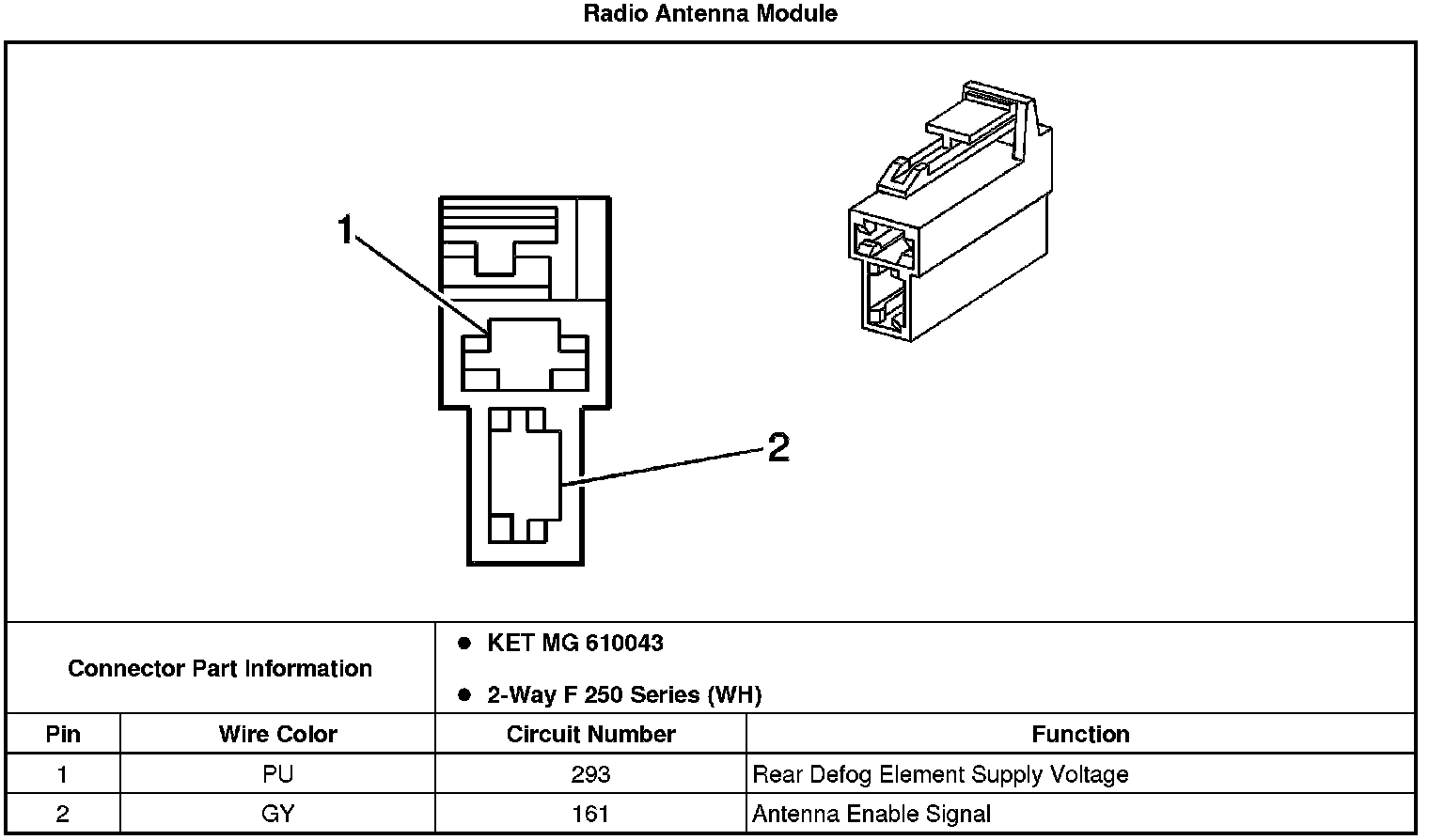 Radio Antenna Module

1

2

Connector Part Information

- KET MG 610043
- 2-Way F 250 Series (WH)

| Pin | Wire Color | Circuit Number | Function |
|---|---|---|---|
| 1 | PU | 293 | Rear Defog Element Supply Voltage |
| 2 | GY | 161 | Antenna Enable Signal |