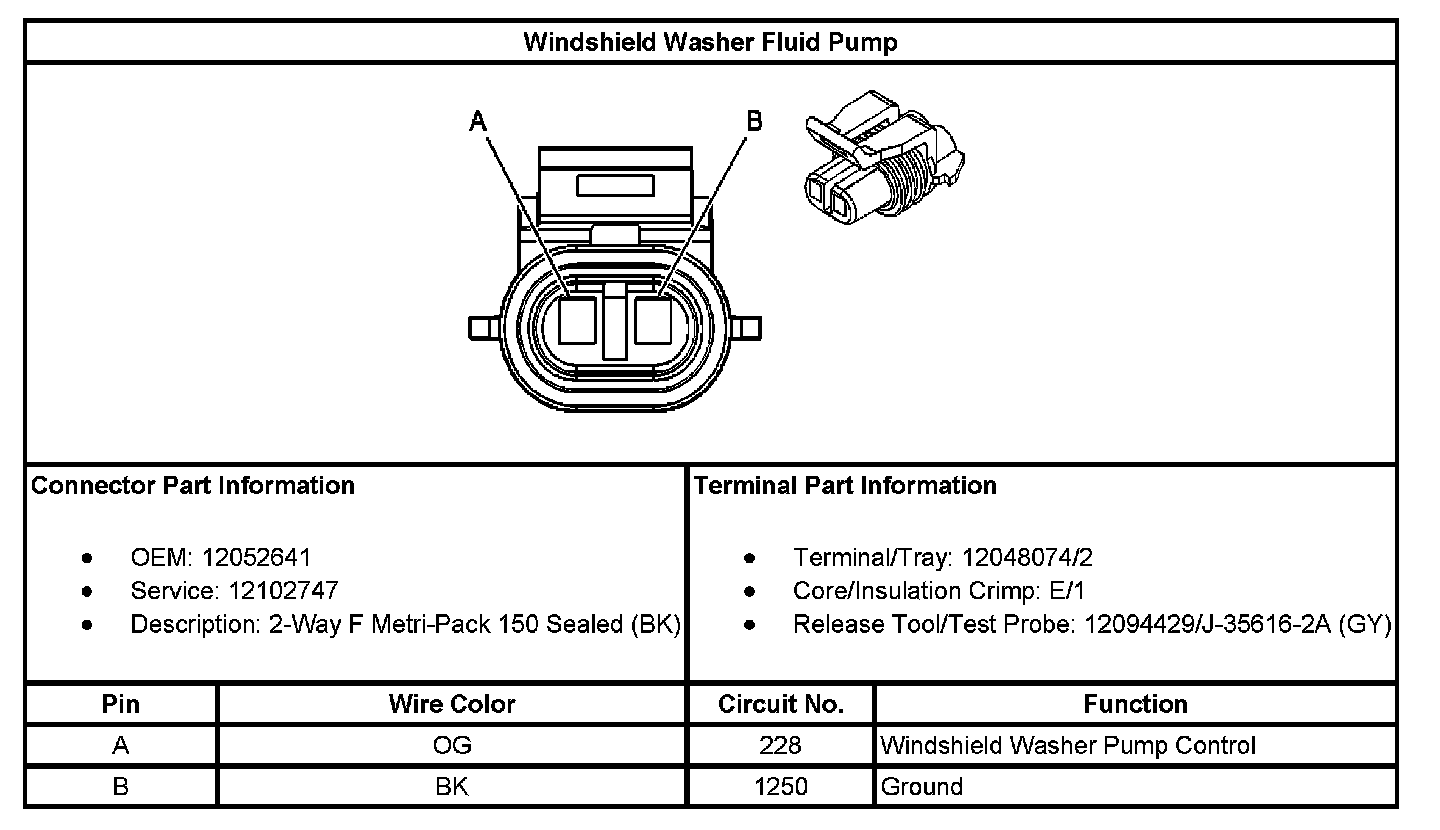 Windshield Washer Fluid Pump

A

B

Connector Part Information

- OEM: 12052641
- Service: 12102747
- Description: 2-Way F Metri-Pack 150 Sealed (BK)

Terminal Part Information

- Terminal/Tray: 12048074/2
- Core/Insulation Crimp: E/1
- Release Tool/Test Probe: 12094429/J-35616-2A (GY)

| Pin | Wire Color | Circuit No. | Function |
|---|---|---|---|
| A | OG | 228 | Windshield Washer Pump Control |
| B | BK | 1250 | Ground |