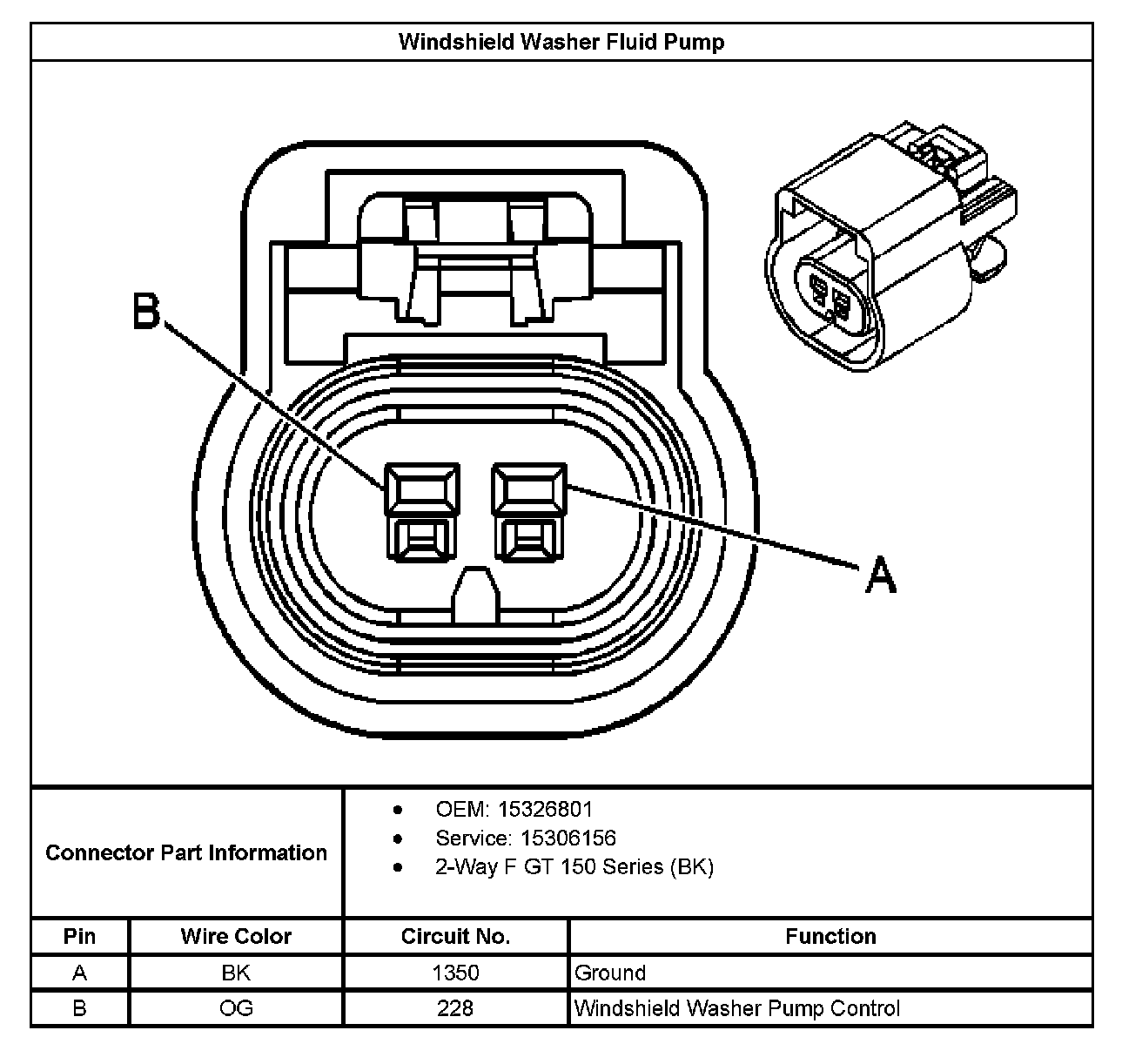 Windshield Washer Fluid Pump

B

A

Connector Part Information

- OEM: 15326801
- Service: 15306156
- 2-Way F GT 150 Series (BK)

| Pin | Wire Color | Circuit No. | Function |
|---|---|---|---|
| A | BK | 1350 | Ground |
| B | OG | 228 | Windshield Washer Pump Control |