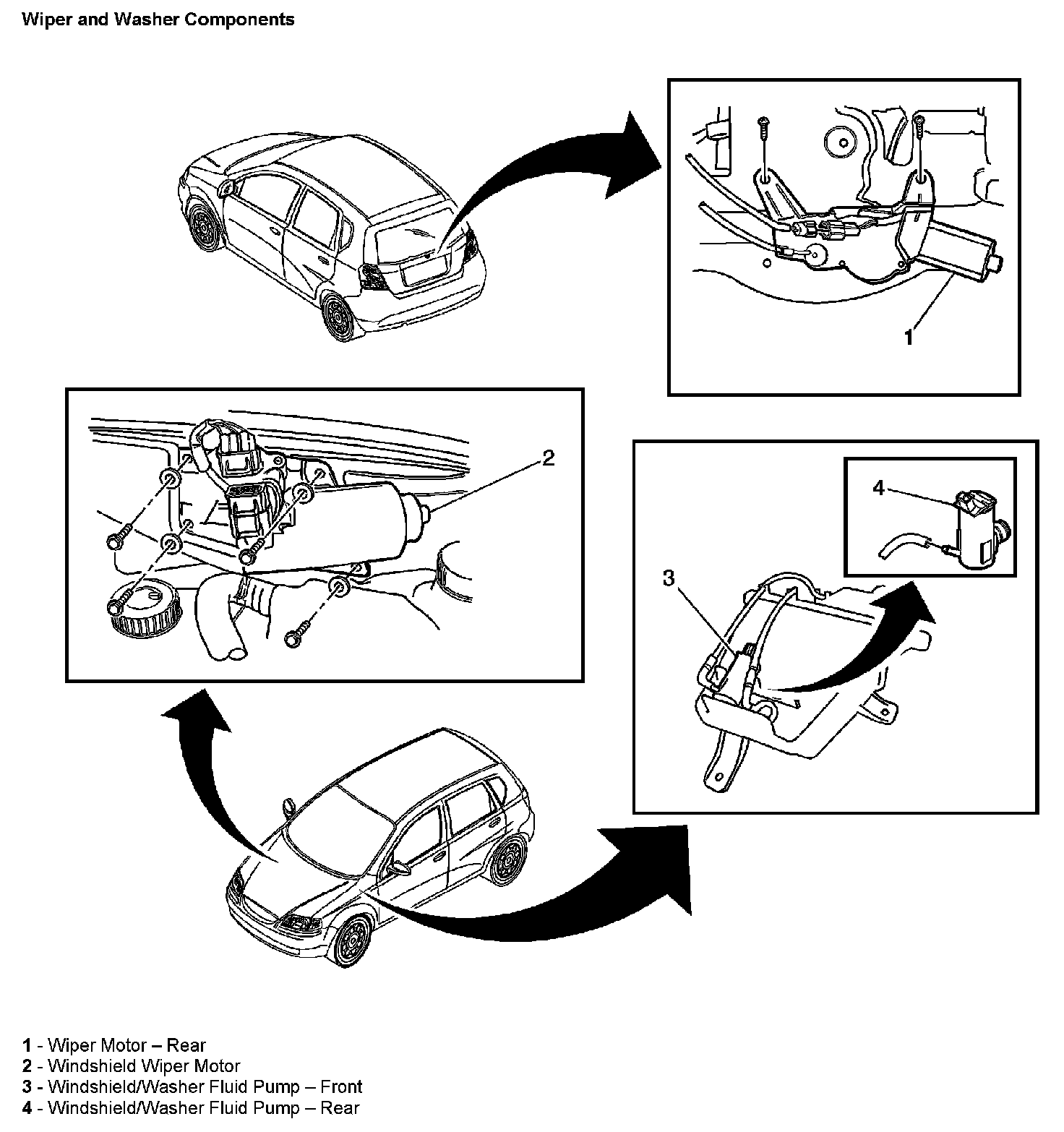 Wiper and Washer Components

1

2

4

3

1 - Wiper Motor – Rear
2 - Windshield Wiper Motor
3 - Windshield/Washer Fluid Pump – Front
4 - Windshield/Washer Fluid Pump – Rear