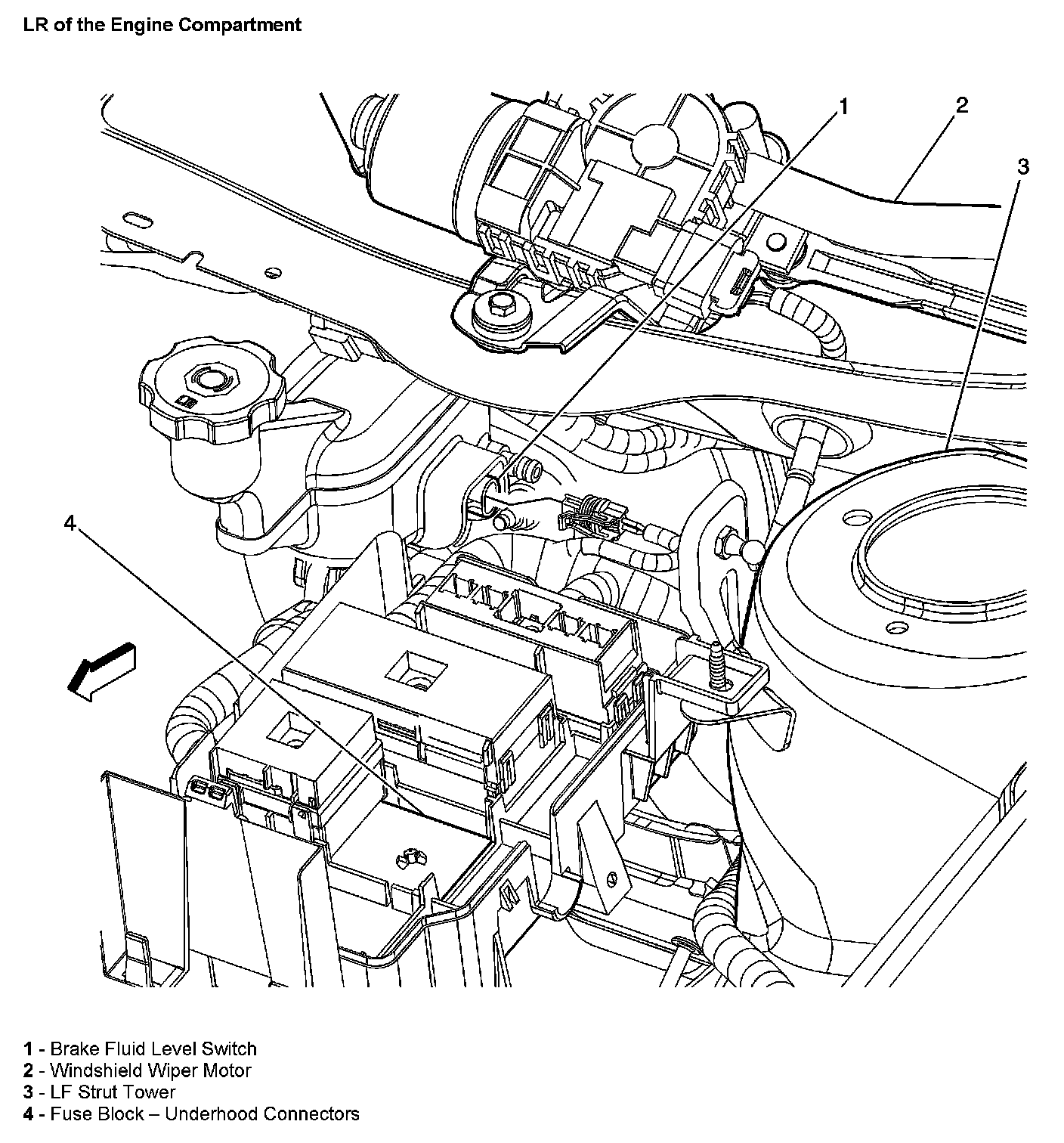 LR of the Engine Compartment

1

2

3

4

1 - Brake Fluid Level Switch
2 - Windshield Wiper Motor
3 - LF Strut Tower
4 - Fuse Block – Underhood Connectors