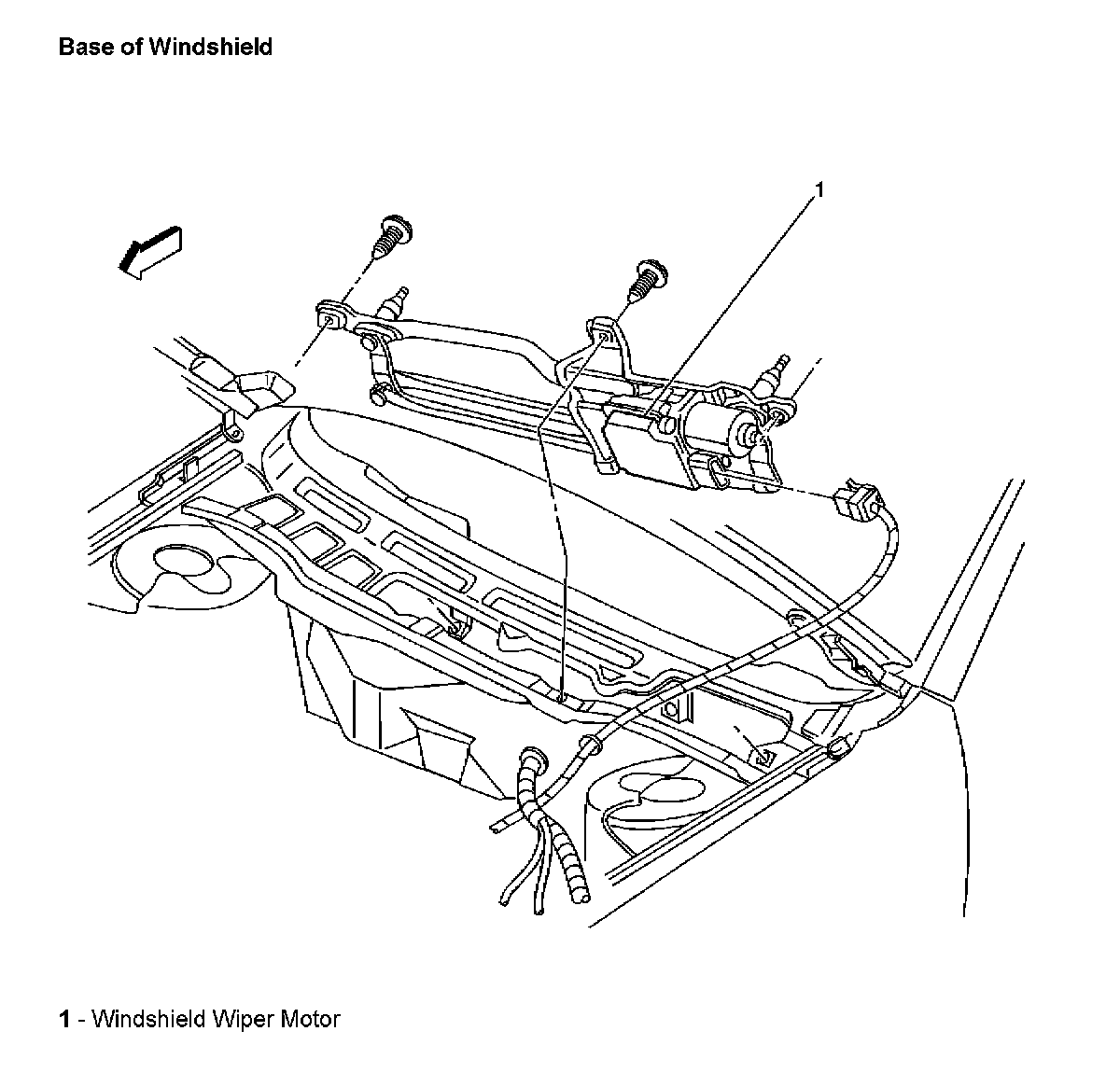 Base of Windshield

1

1 - Windshield Wiper Motor