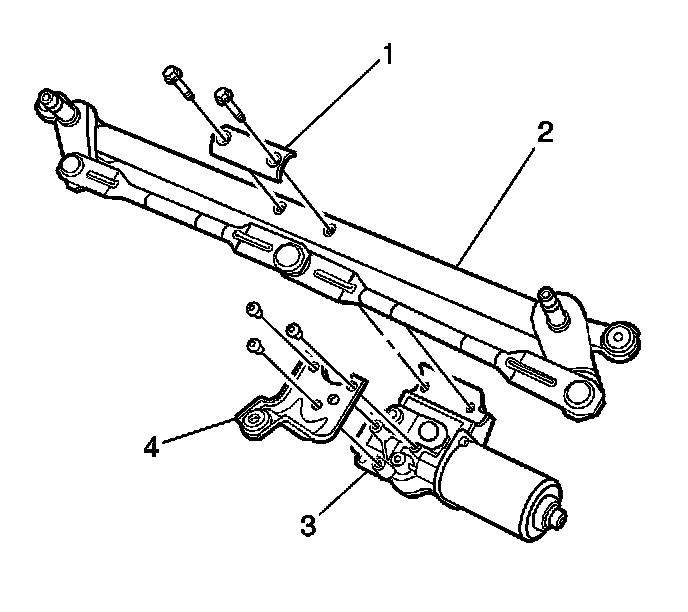 1
2
4
3