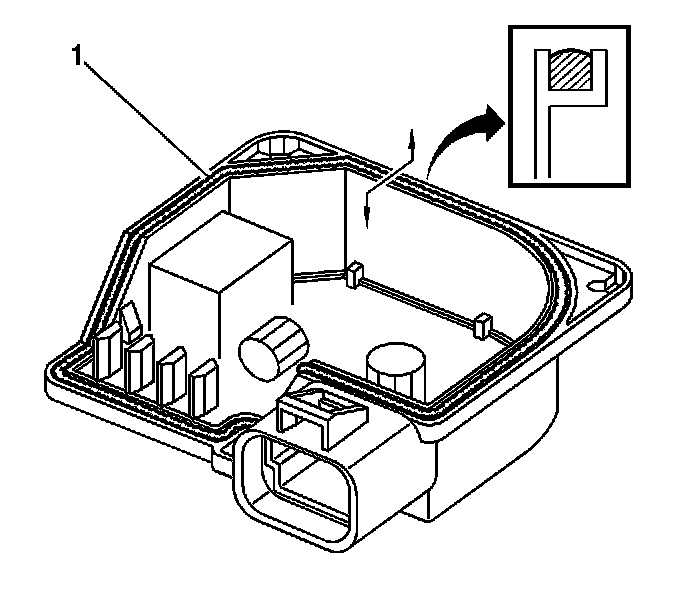 1