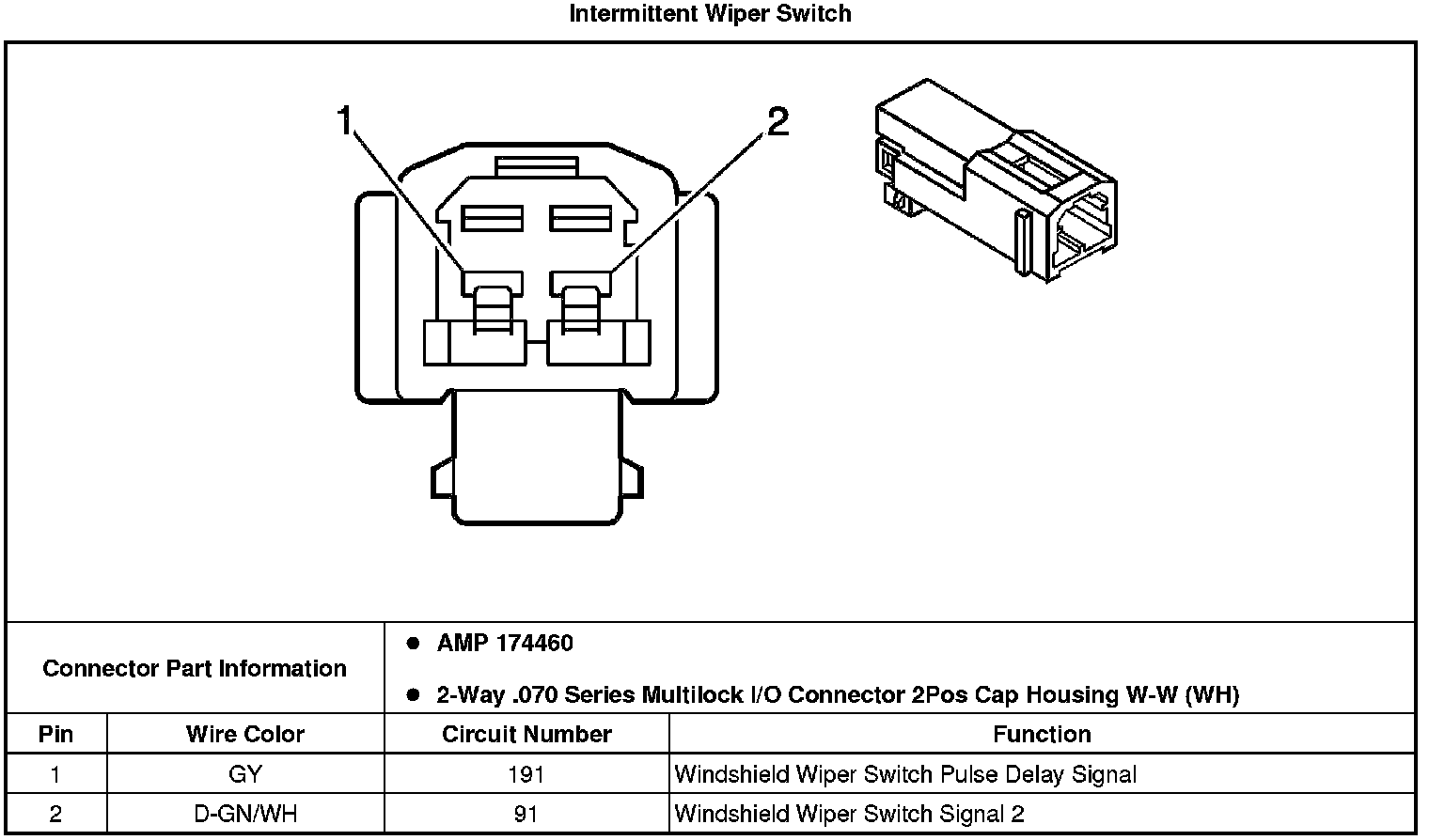 Intermittent Wiper Switch

1

2

Connector Part Information

- AMP 174460
- 2-Way .070 Series Multilock I/O Connector 2Pos Cap Housing W-W (WH)

| Pin | Wire Color | Circuit Number | Function |
|---|---|---|---|
| 1 | GY | 191 | Windshield Wiper Switch Pulse Delay Signal |
| 2 | D-GN/WH | 91 | Windshield Wiper Switch Signal 2 |