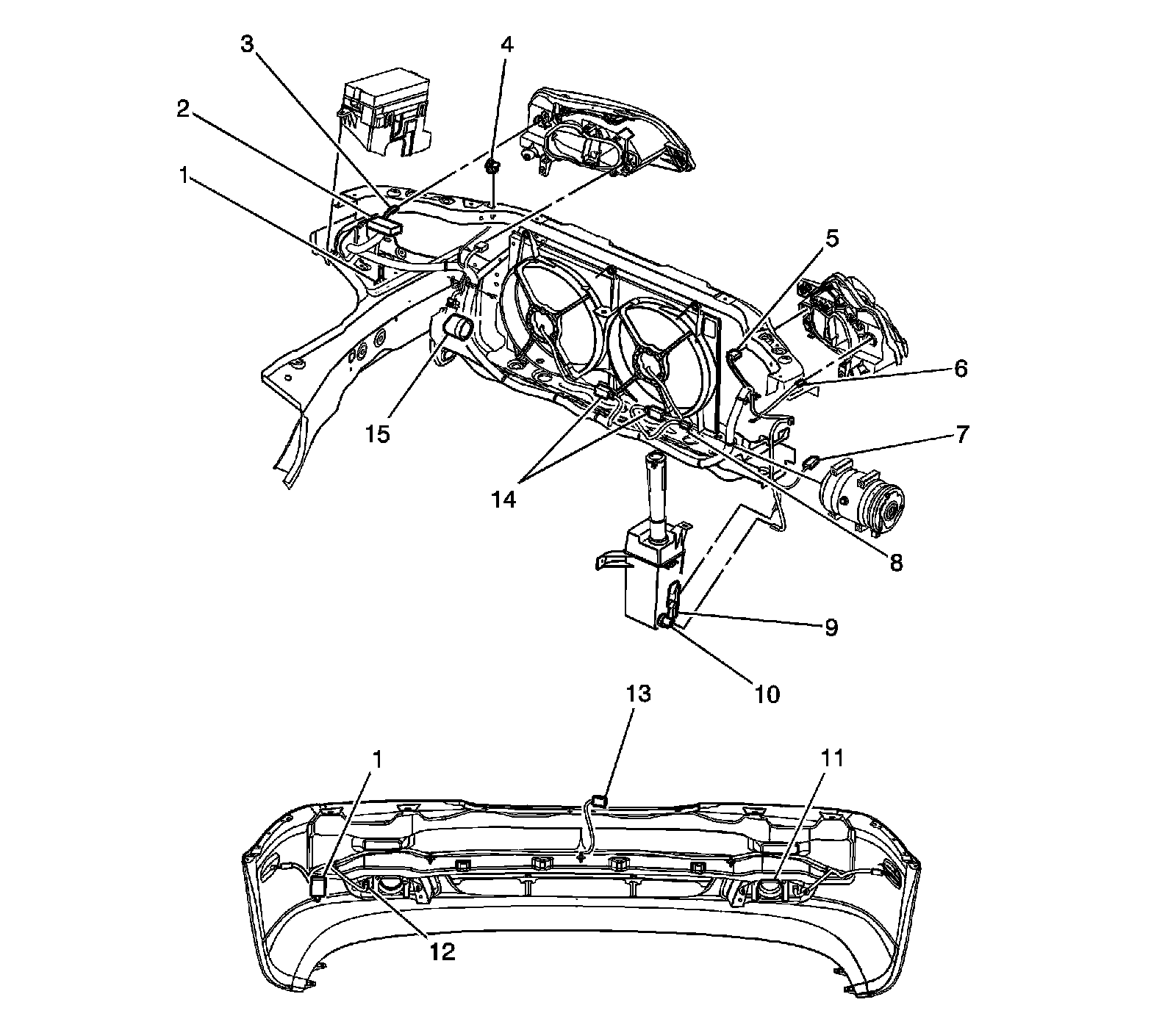 3
4
2
1
5
6
15
7
14
8
9
10
13
1
11
12