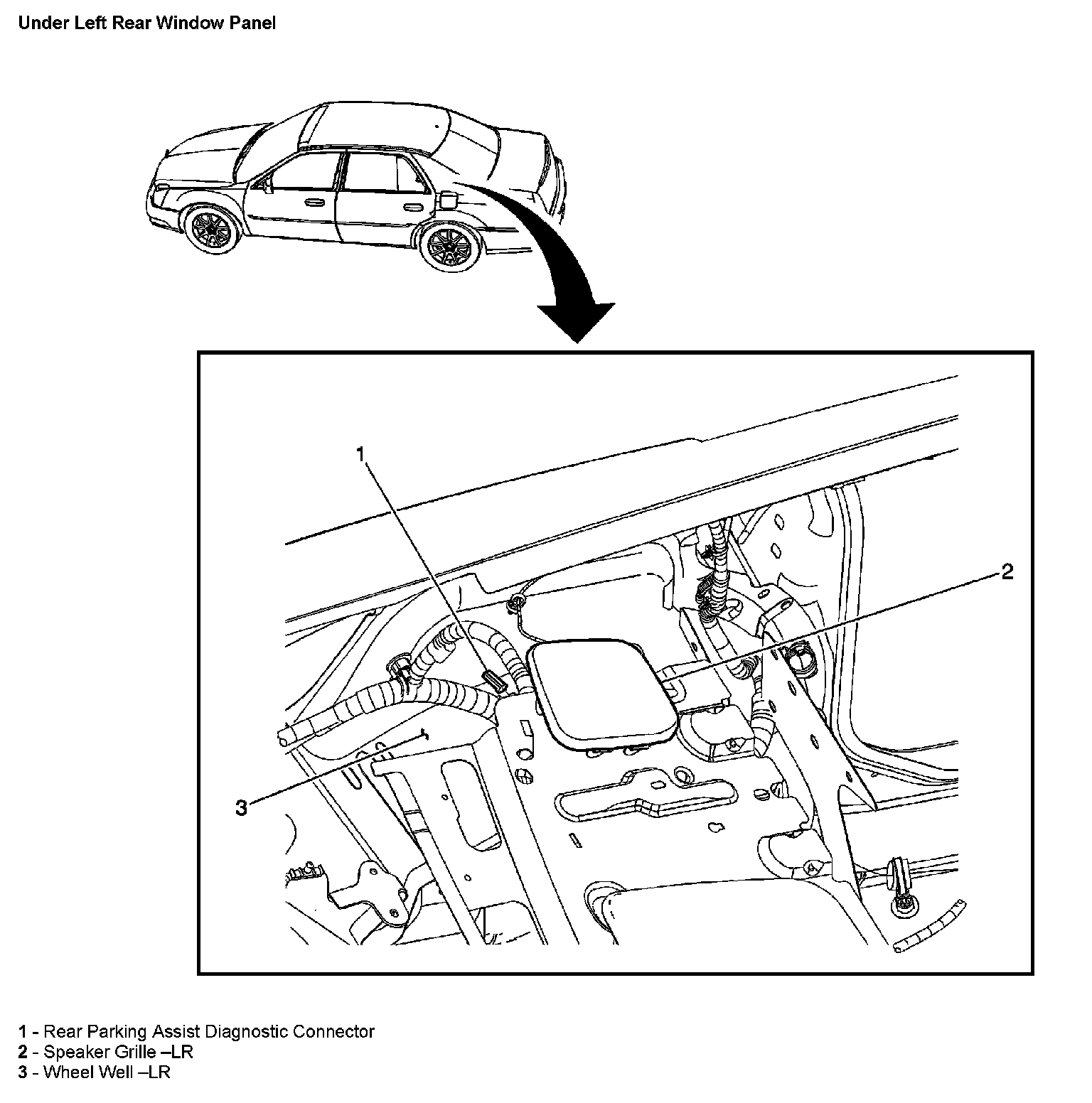 Under Left Rear Window Panel

1

2

3

1 - Rear Parking Assist Diagnostic Connector
2 - Speaker Grille –LR
3 - Wheel Well –LR