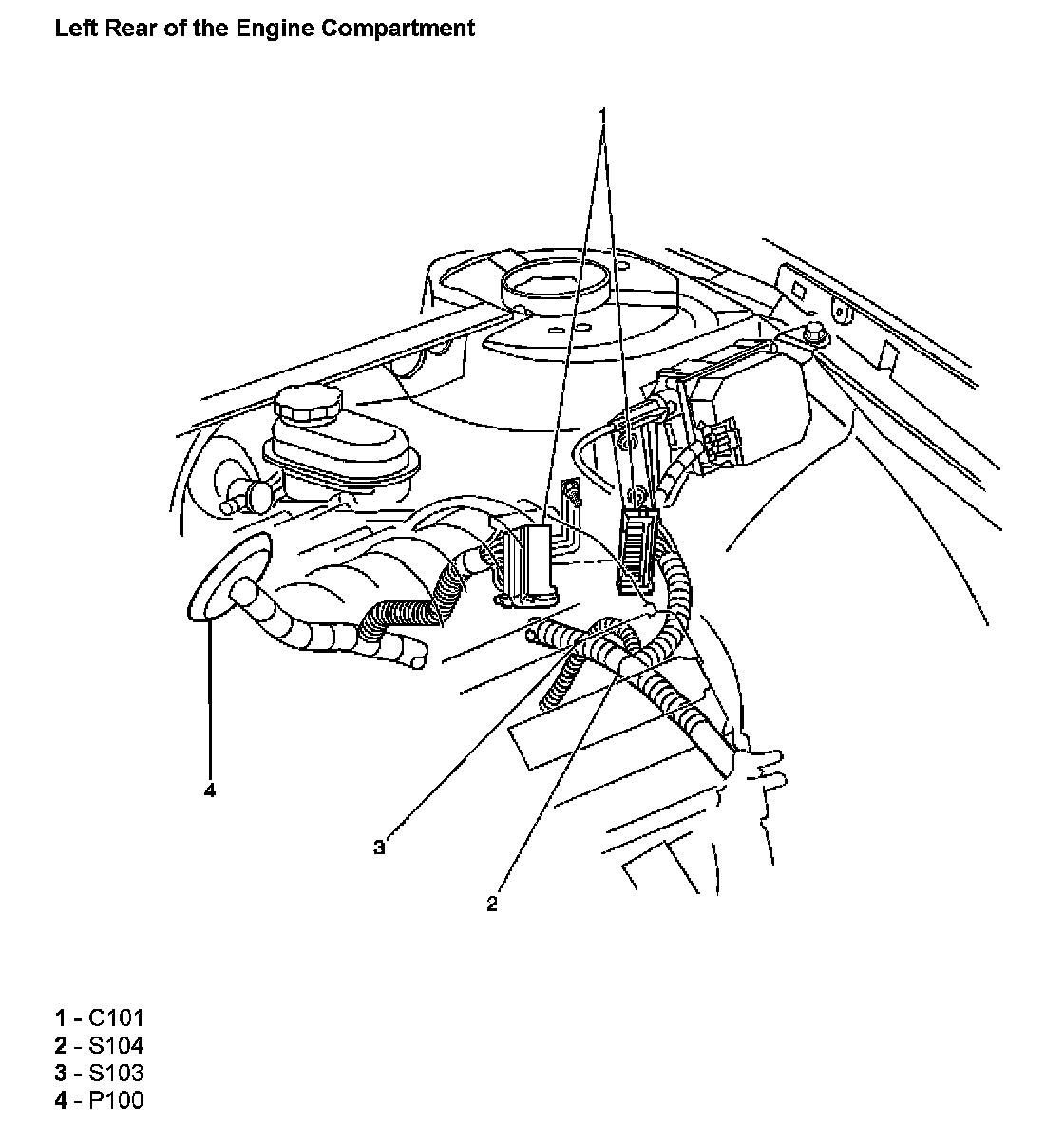 Left Rear of the Engine Compartment

1

4

3

2

1 - C101
2 - S104
3 - S103
4 - P100