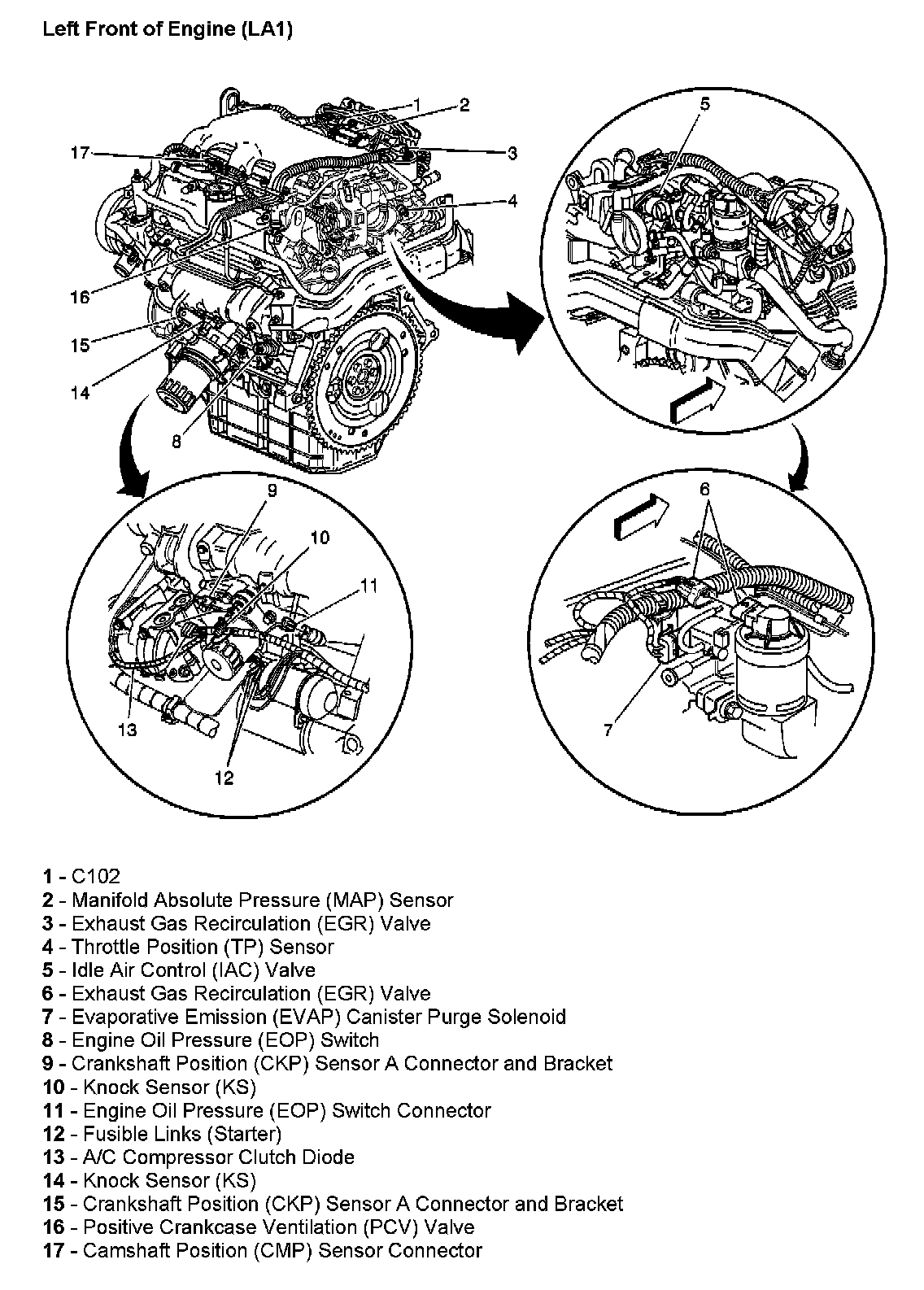 Left Front of Engine (LA1)

1
2
17
3
4
16
15
14
8
5
9
10
11
13
12
6
7

1 - C102
2 - Manifold Absolute Pressure (MAP) Sensor
3 - Exhaust Gas Recirculation (EGR) Valve
4 - Throttle Position (TP) Sensor
5 - Idle Air Control (IAC) Valve
6 - Exhaust Gas Recirculation (EGR) Valve
7 - Evaporative Emission (EVAP) Canister Purge Solenoid
8 - Engine Oil Pressure (EOP) Switch
9 - Crankshaft Position (CKP) Sensor A Connector and Bracket
10 - Knock Sensor (KS)
11 - Engine Oil Pressure (EOP) Switch Connector
12 - Fusible Links (Starter)
13 - A/C Compressor Clutch Diode
14 - Knock Sensor (KS)
15 - Crankshaft Position (CKP) Sensor A Connector and Bracket
16 - Positive Crankcase Ventilation (PCV) Valve
17 - Camshaft Position (CMP) Sensor Connector