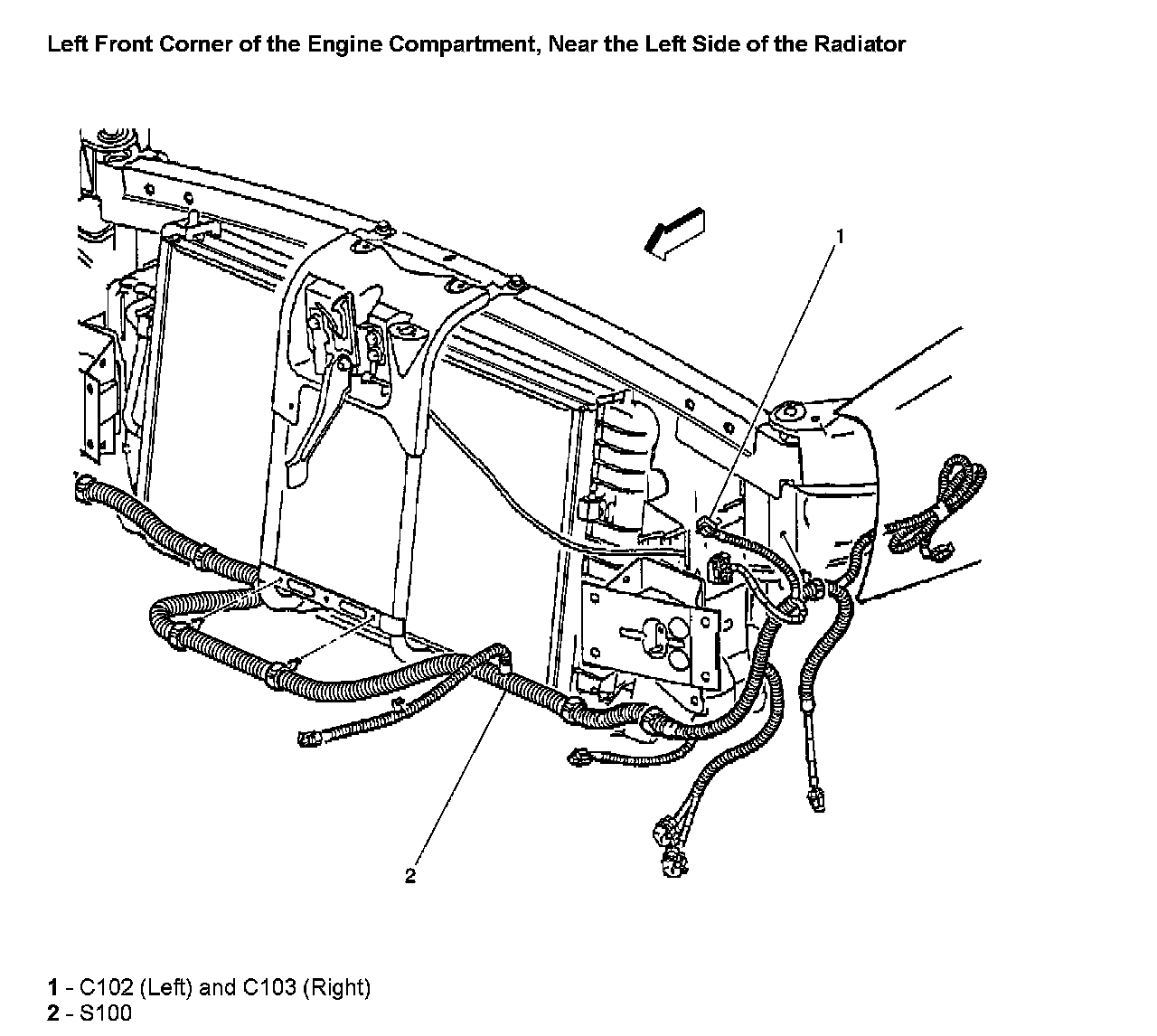 Left Front Corner of the Engine Compartment, Near the Left Side of the Radiator

1

2

1 - C102 (Left) and C103 (Right)
2 - S100