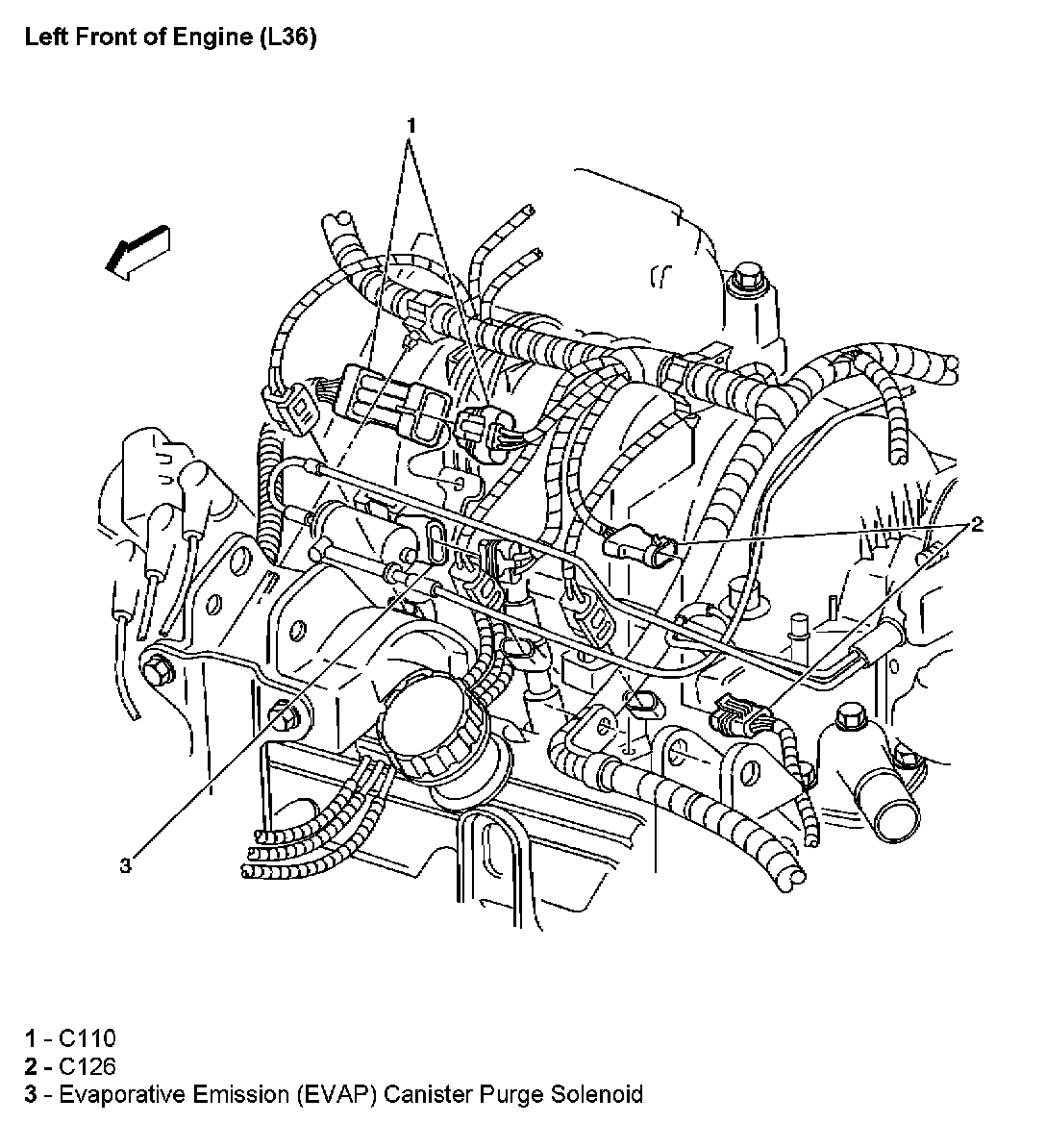 Left Front of Engine (L36)

1

2

3

1 - C110
2 - C126
3 - Evaporative Emission (EVAP) Canister Purge Solenoid