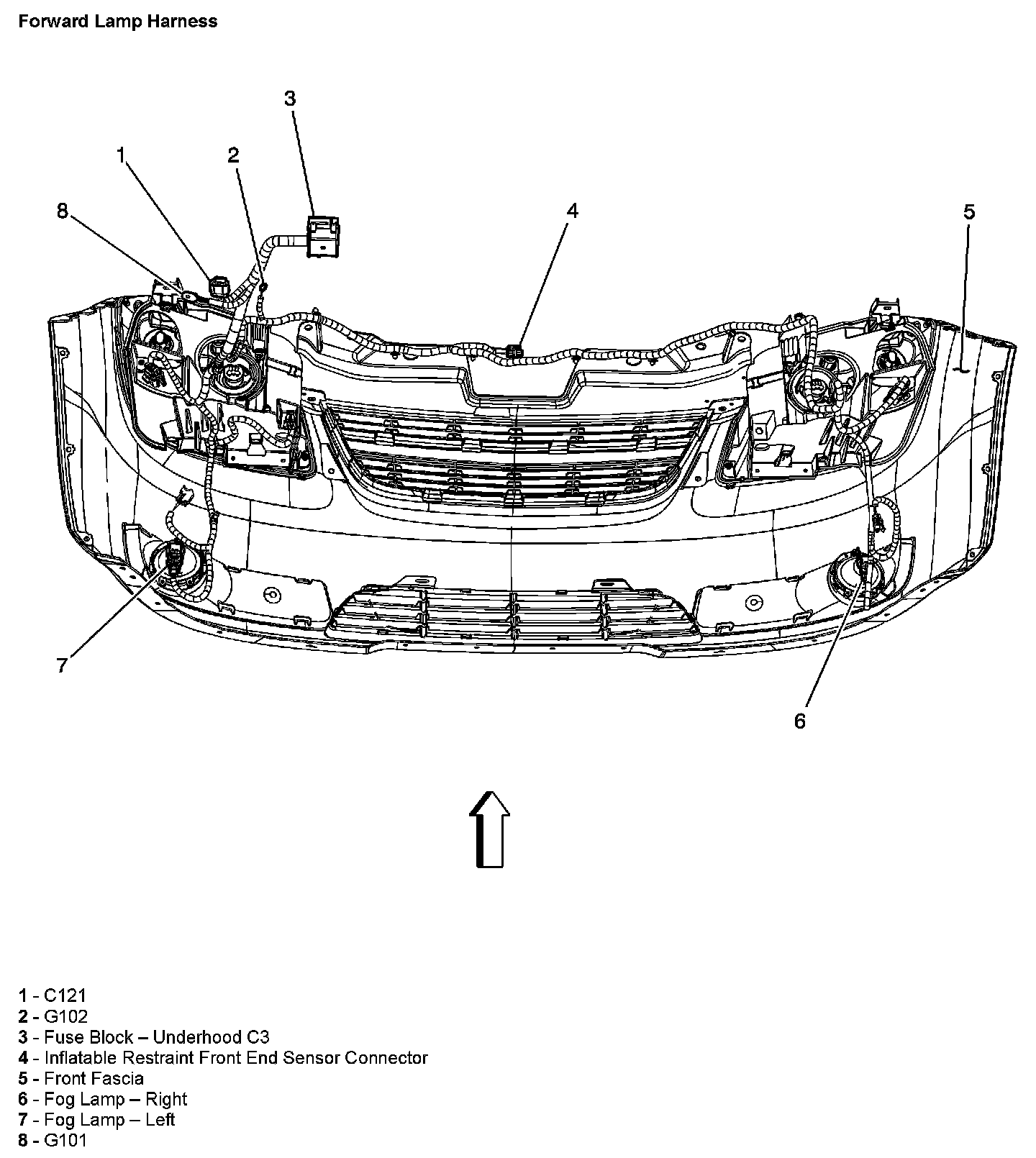 Forward Lamp Harness

3

1

2

8

4

5

7

6

1 - C121
2 - G102
3 - Fuse Block – Underhood C3
4 - Inflatable Restraint Front End Sensor Connector
5 - Front Fascia
6 - Fog Lamp – Right
7 - Fog Lamp – Left
8 - G101