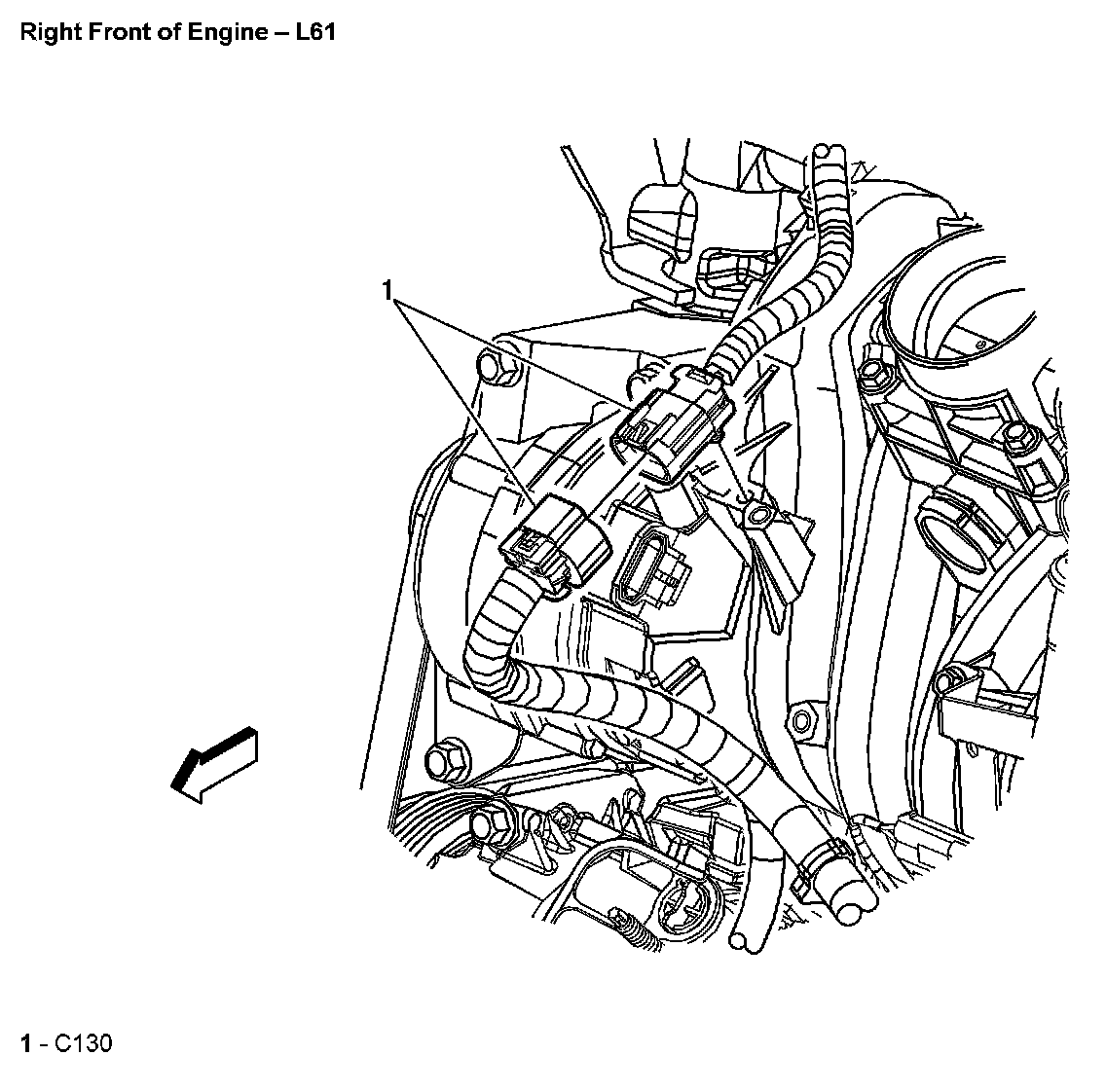 Right Front of Engine – L61

1

1 - C130