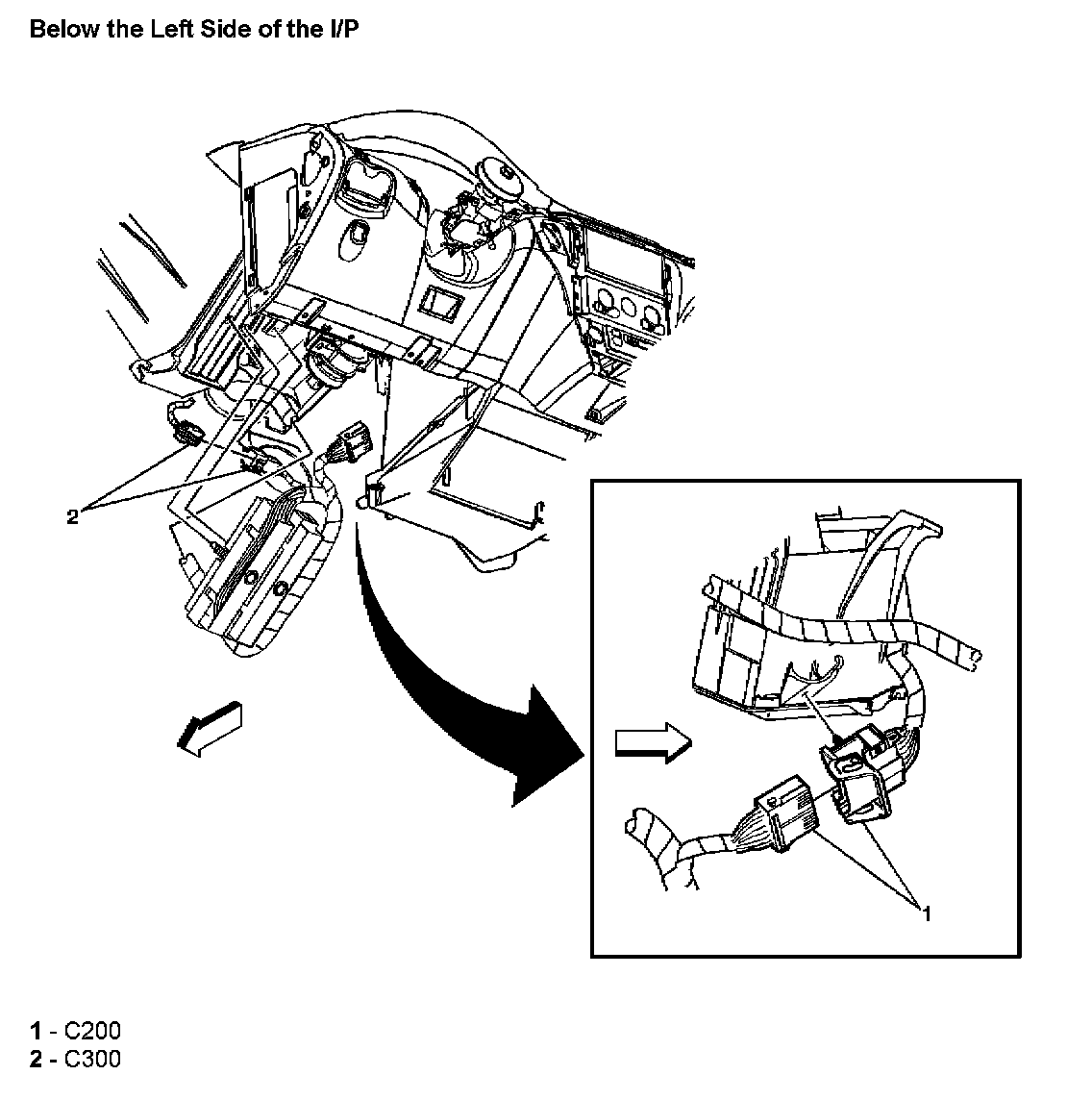 Below the Left Side of the I/P

2

1

1 - C200
2 - C300