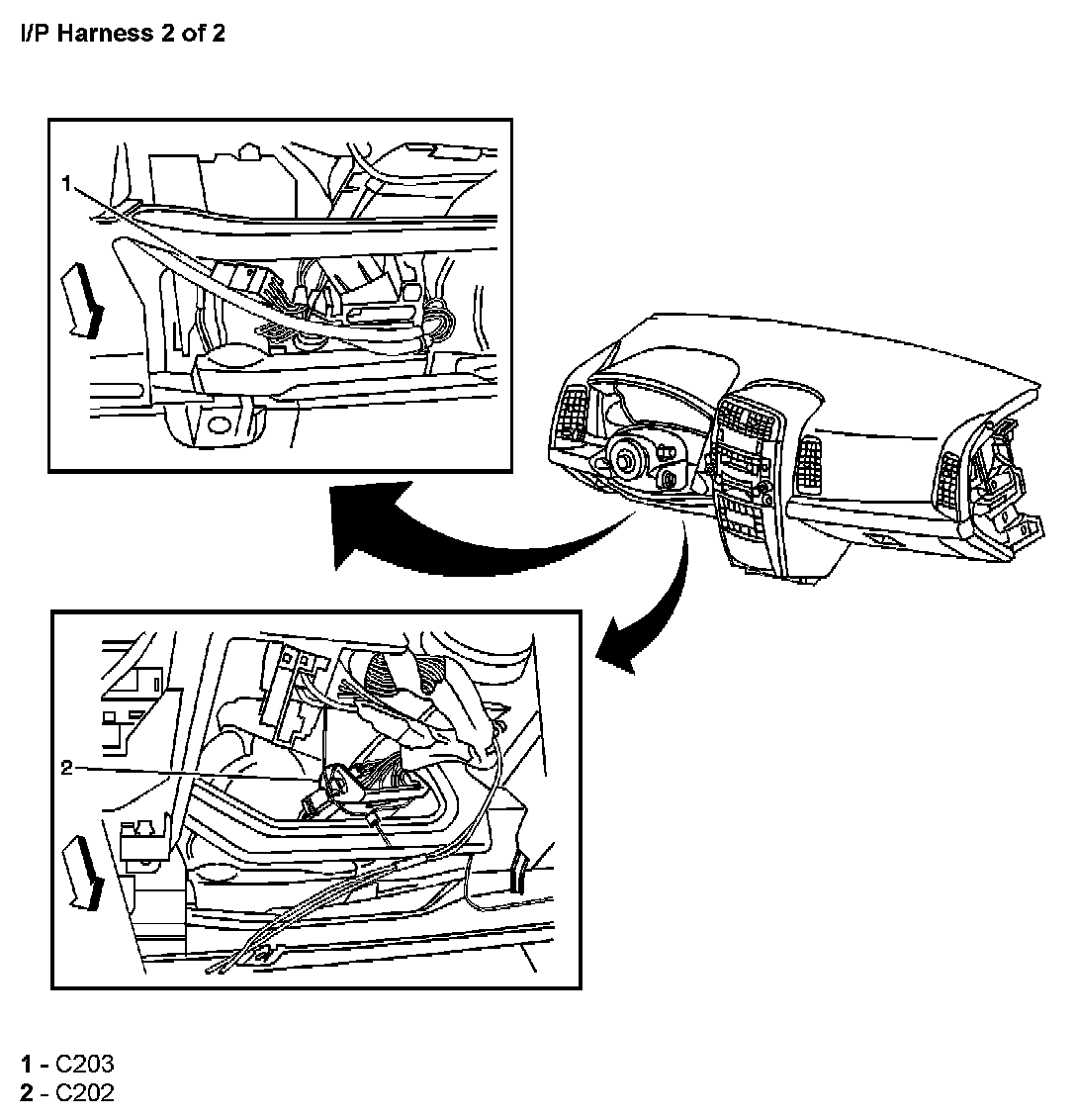 I/P Harness 2 of 2

1

2

1 - C203
2 - C202