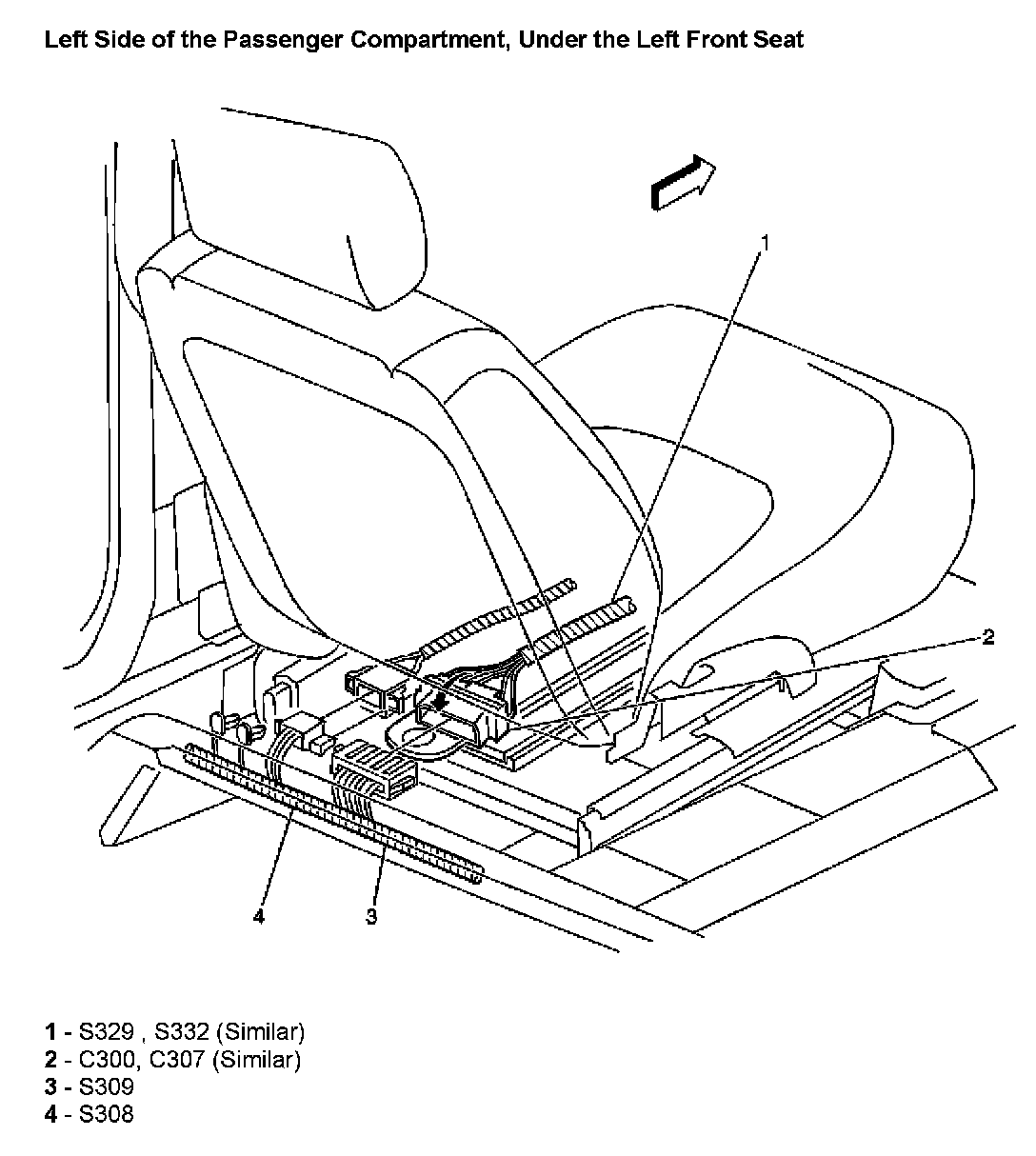 Left Side of the Passenger Compartment, Under the Left Front Seat

1

2

4

3

1 - S329 , S332 (Similar)
2 - C300, C307 (Similar)
3 - S309
4 - S308