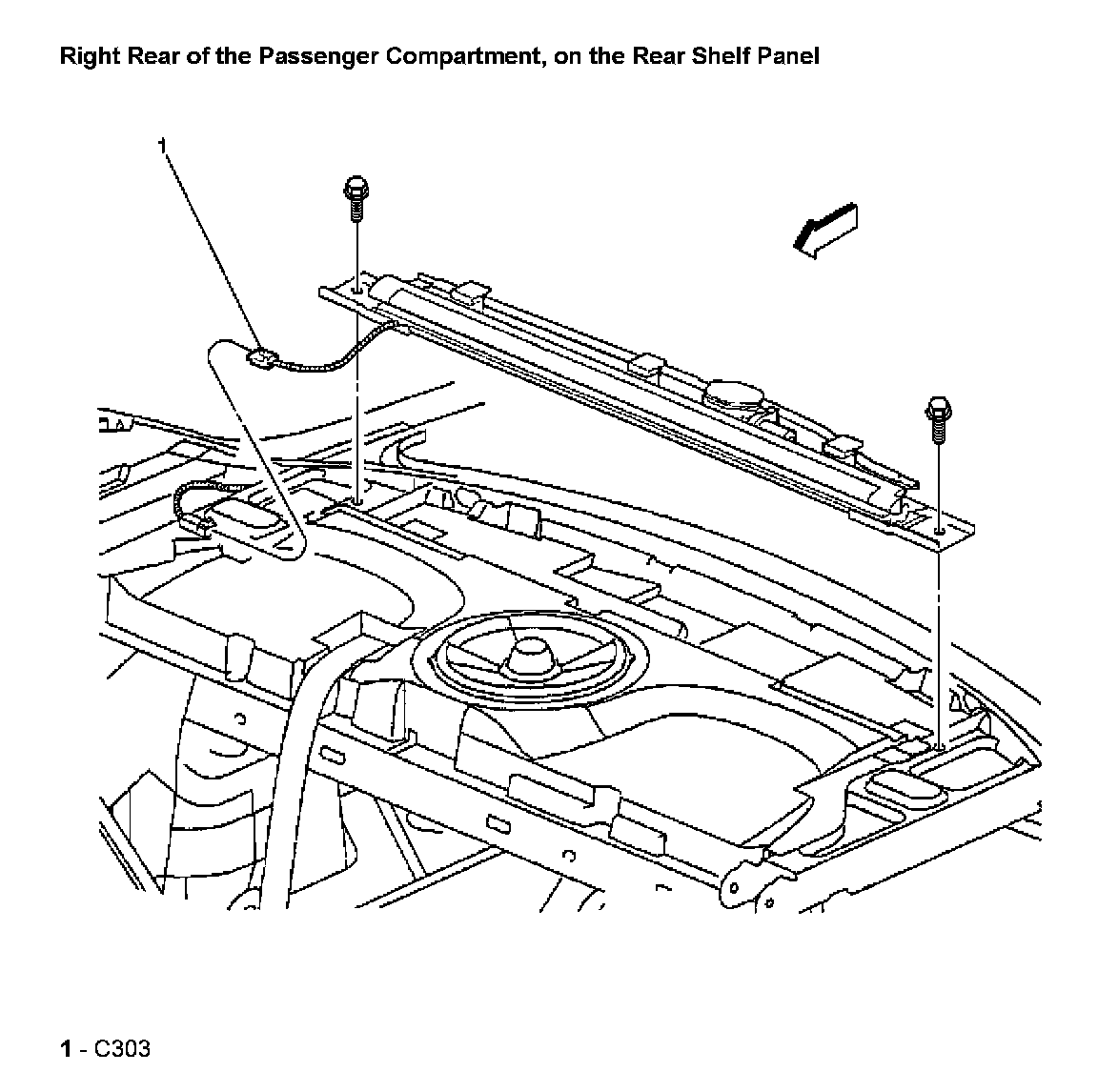 Right Rear of the Passenger Compartment, on the Rear Shelf Panel

1

1 - C303